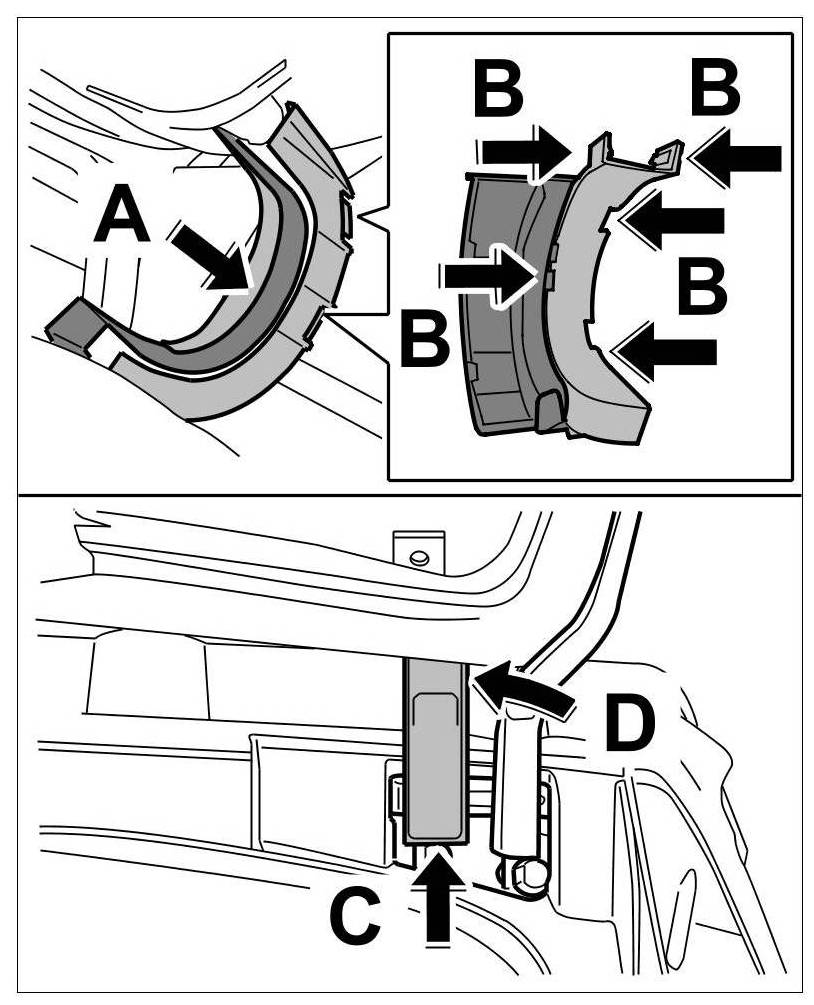 A
B
B
B
B
D
C