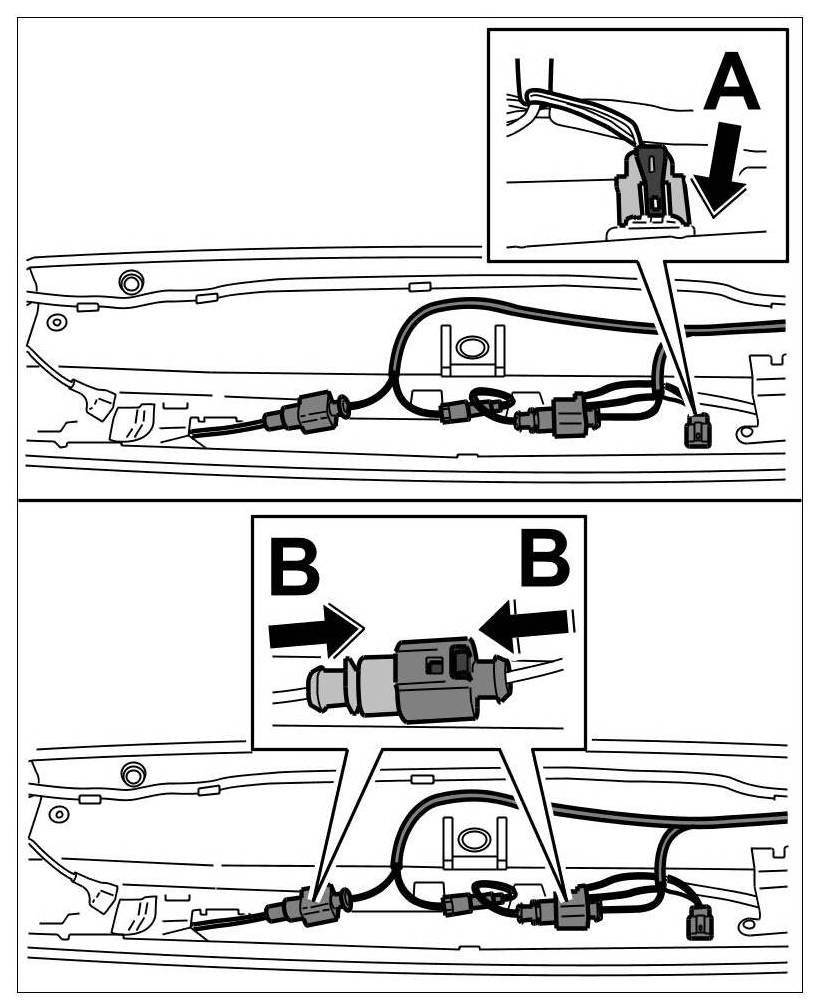 A

B

B