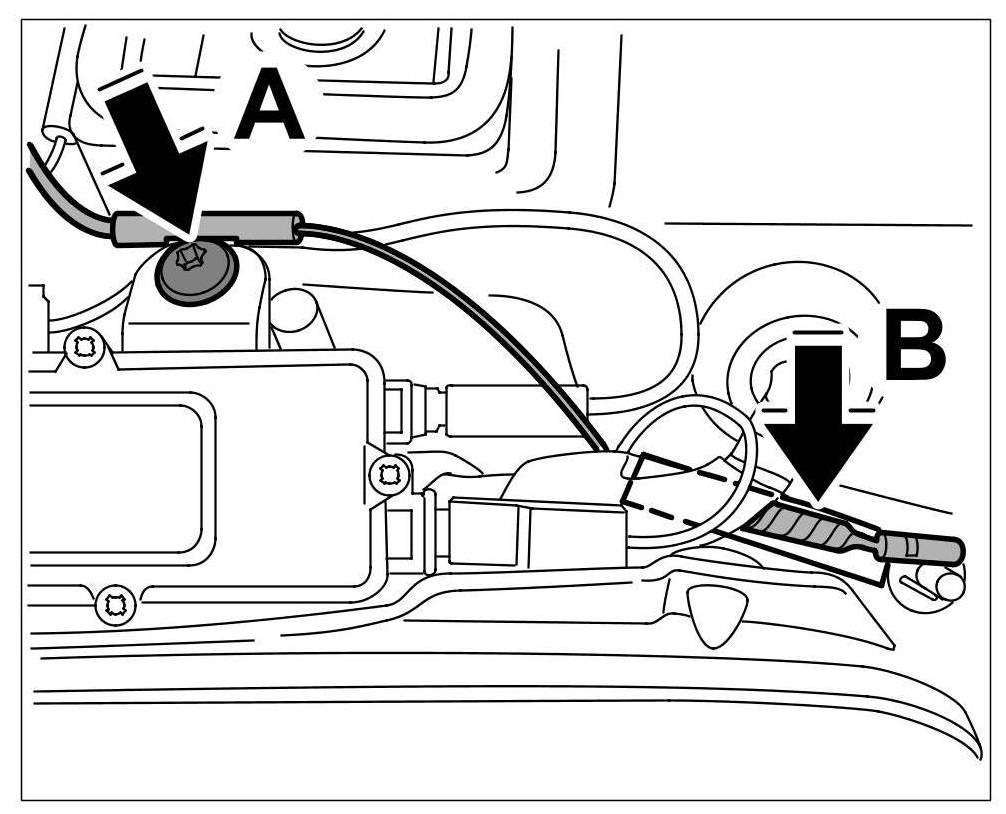 A
B