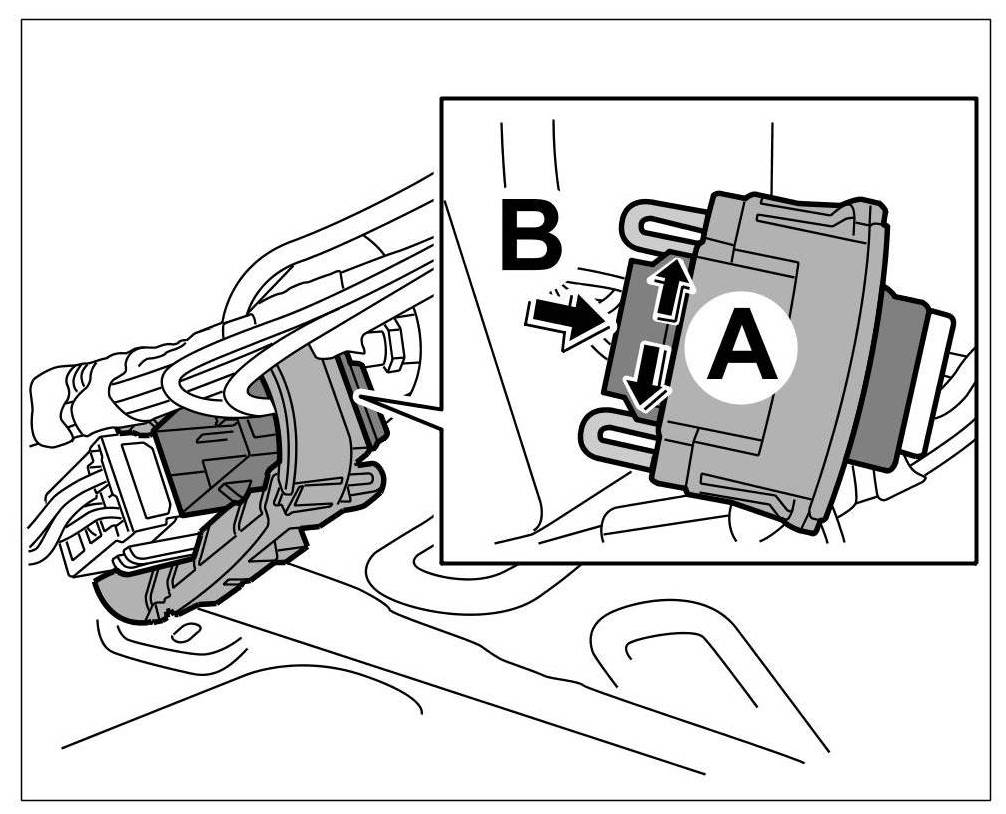 B
A