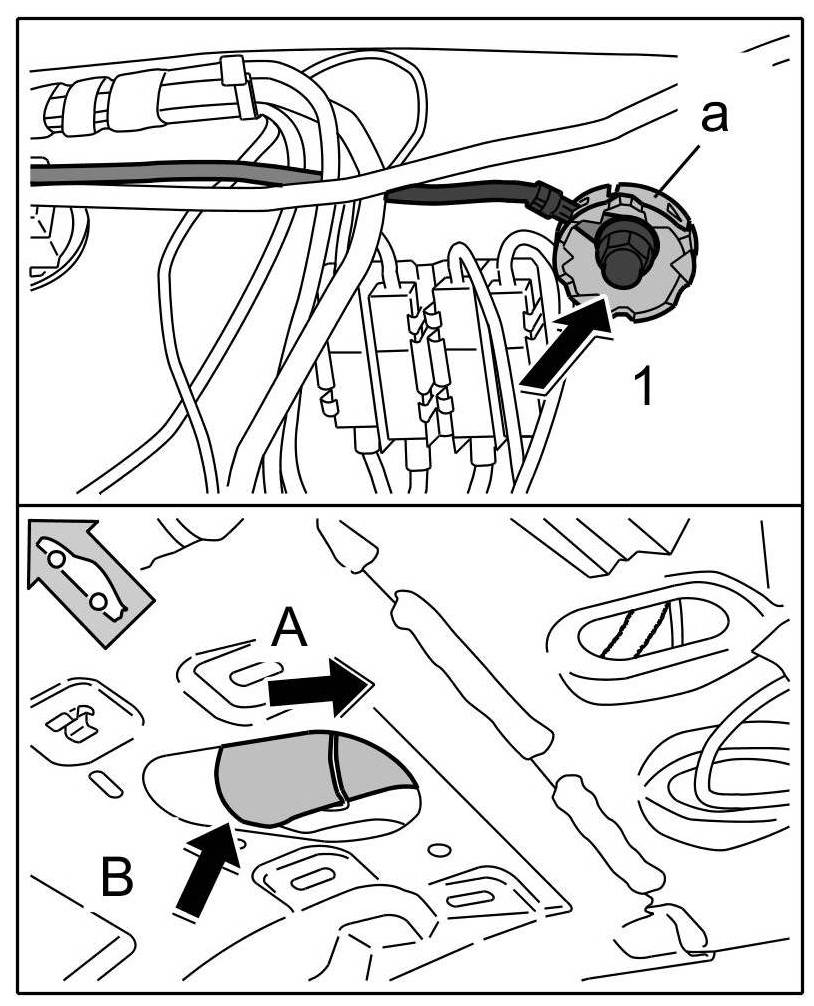 a
1
A
B