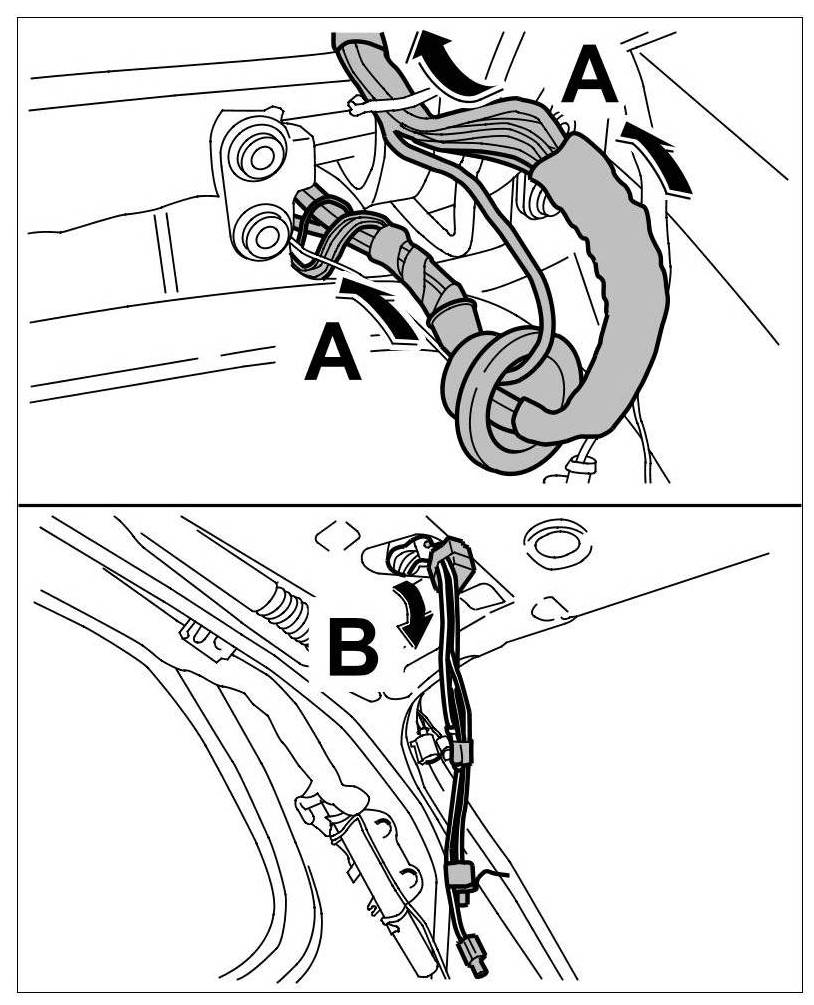 A

A

B