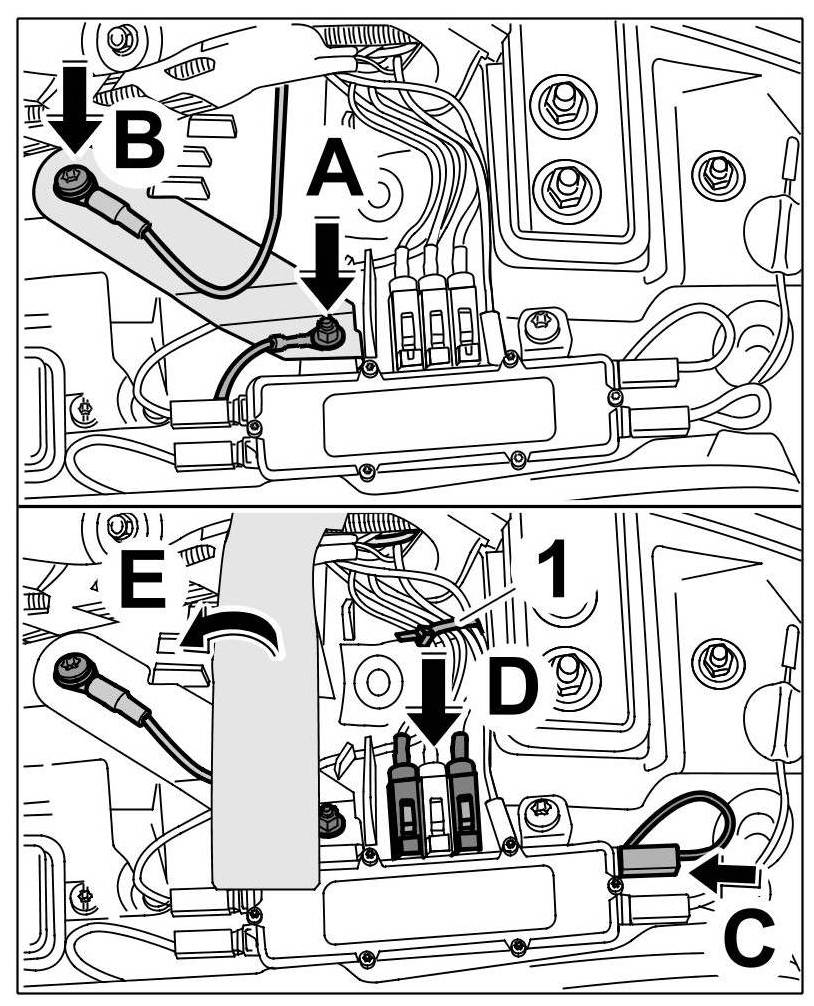 B
A
E
1
D
C