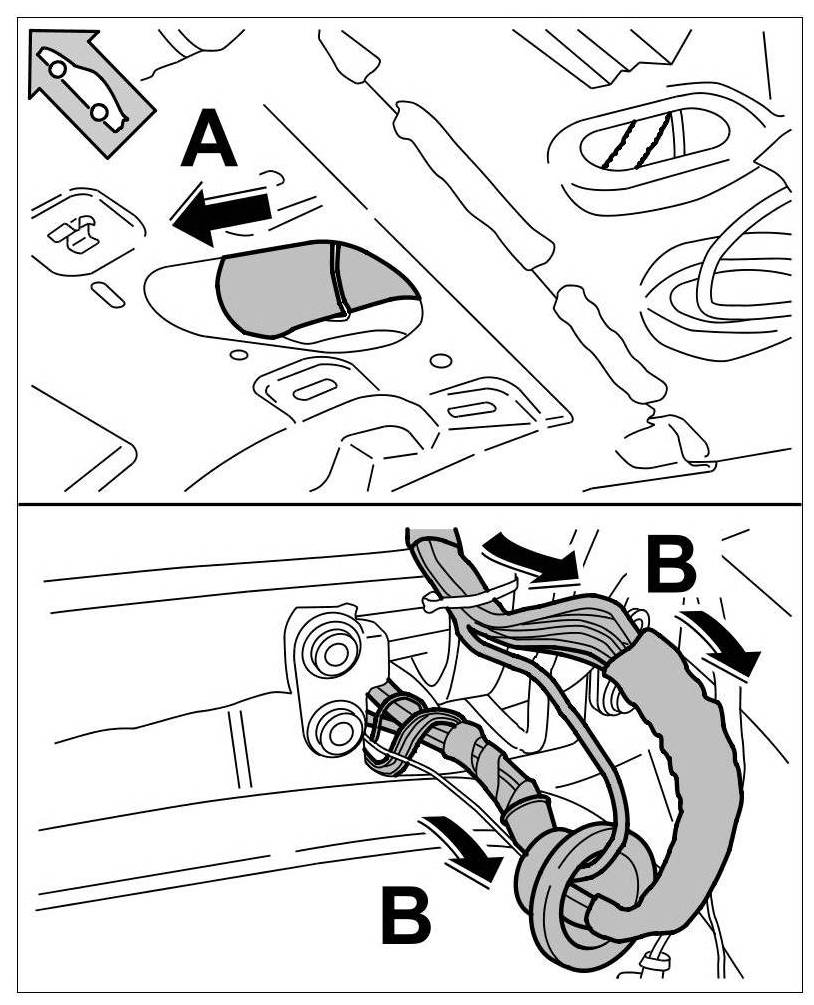 A

B

B