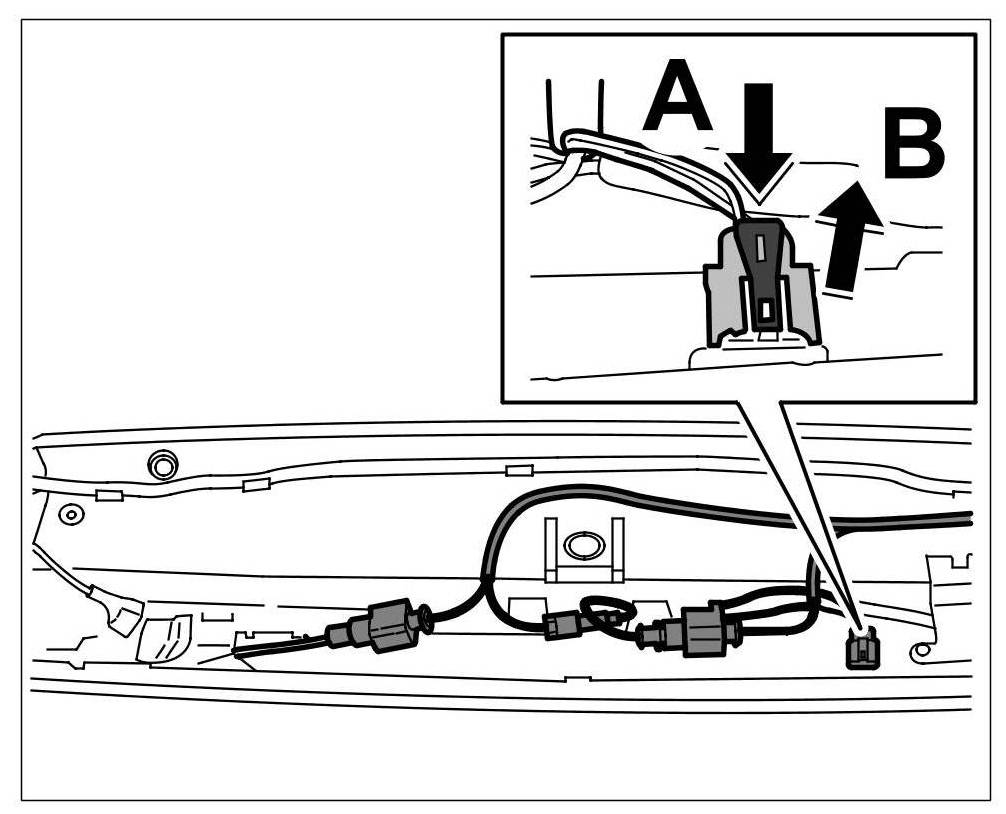 A
B