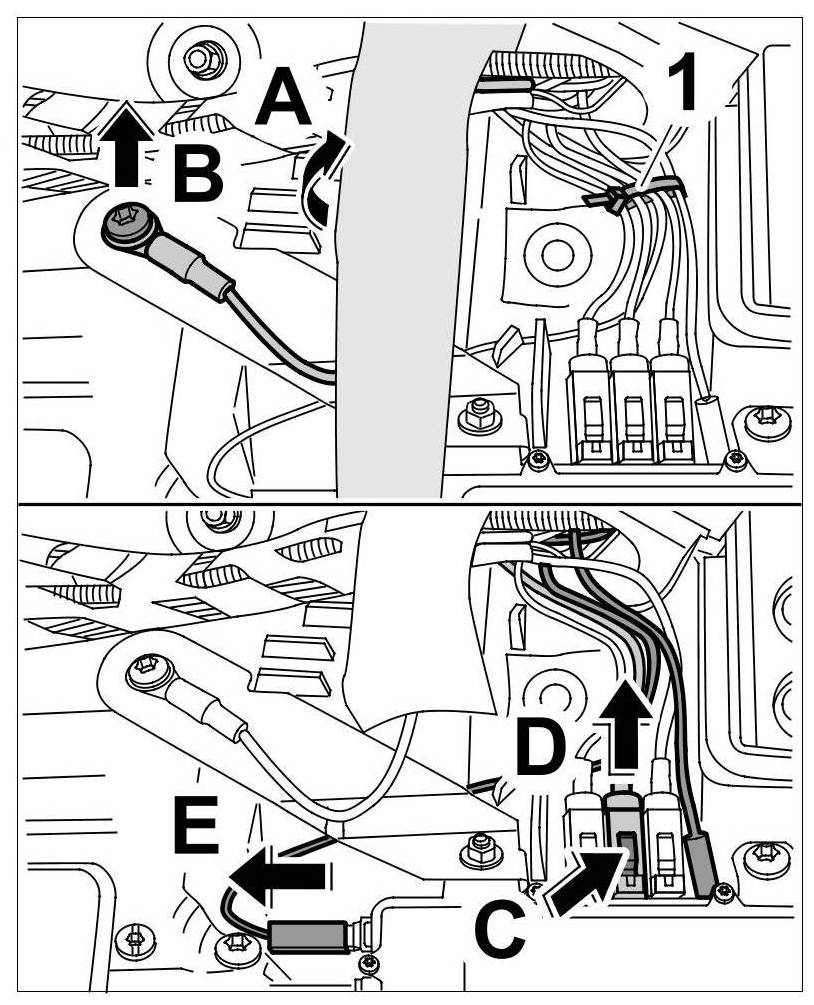 A
1
B
D
E
C