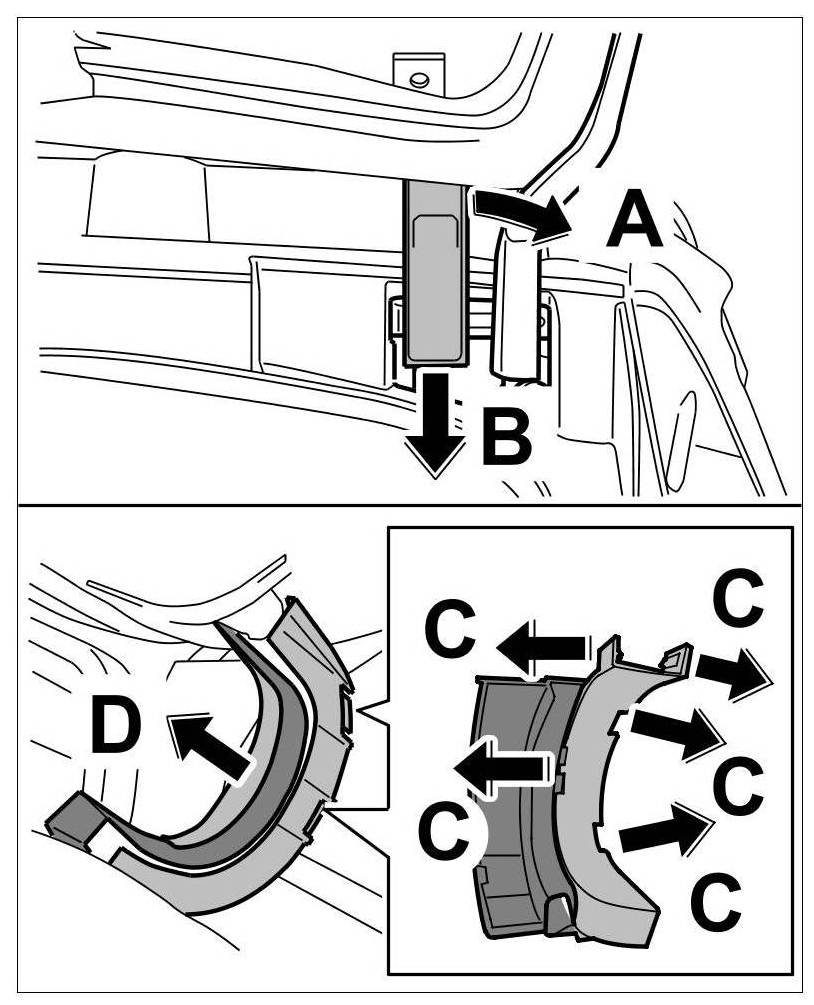 A
B
D
C
C
C
C
C