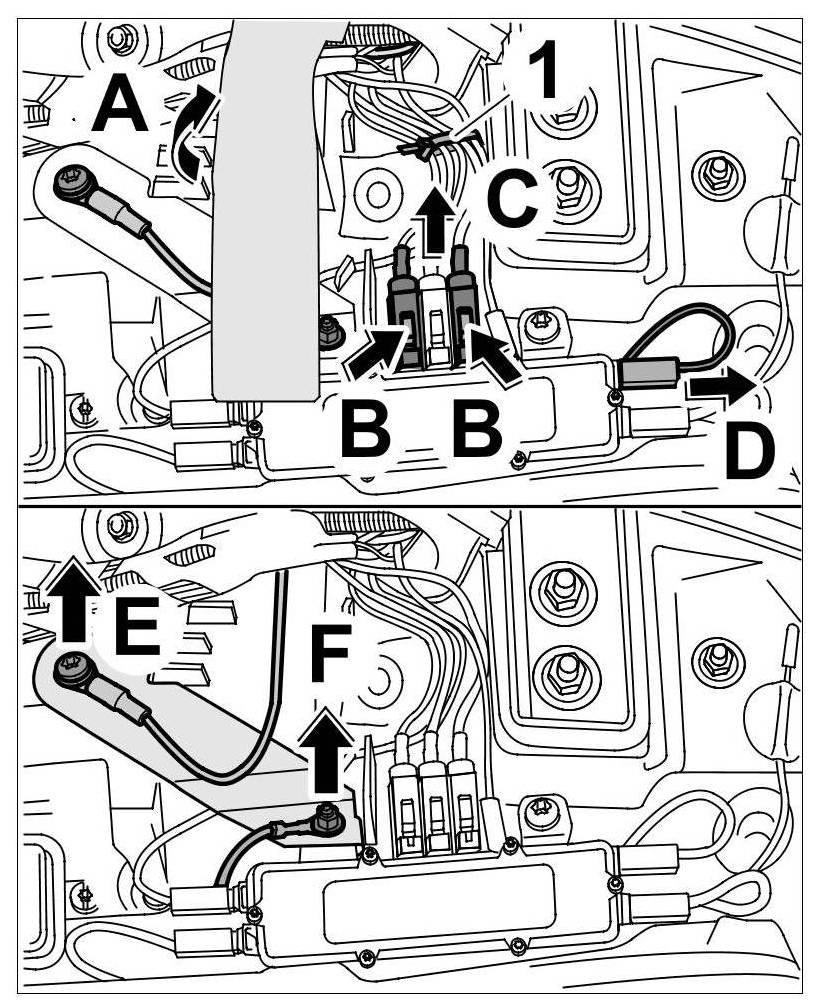 A
1
C
B
B
D
E
F