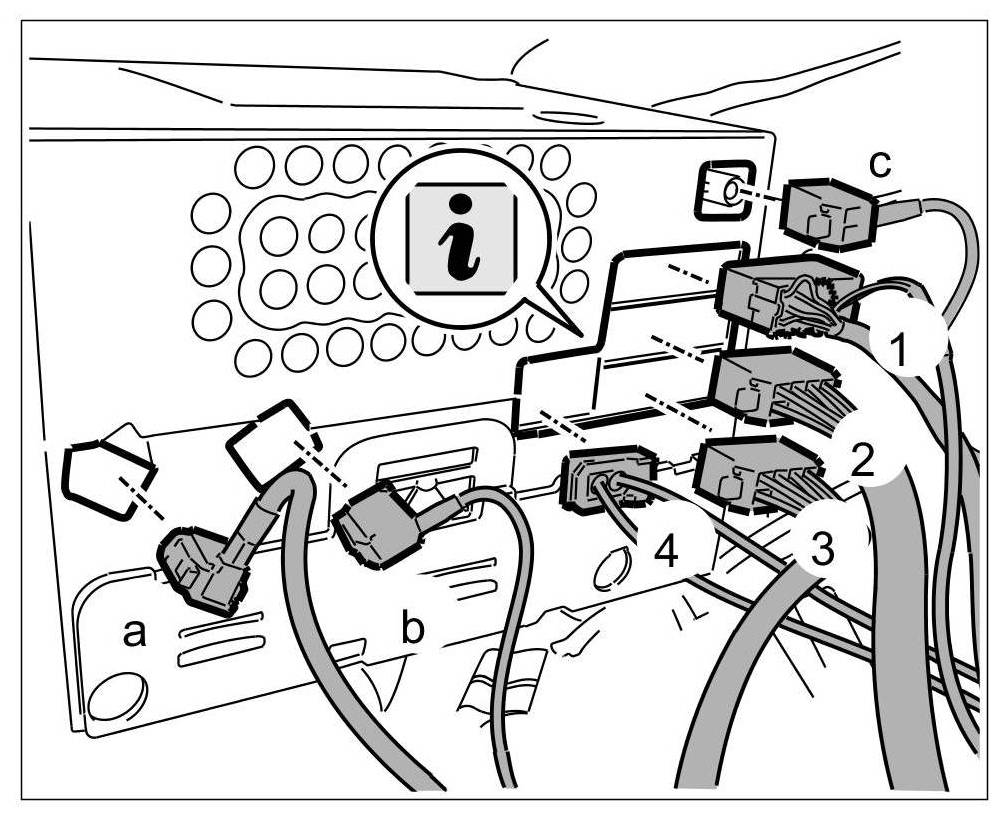 i
c
1
2
3
4
a
b