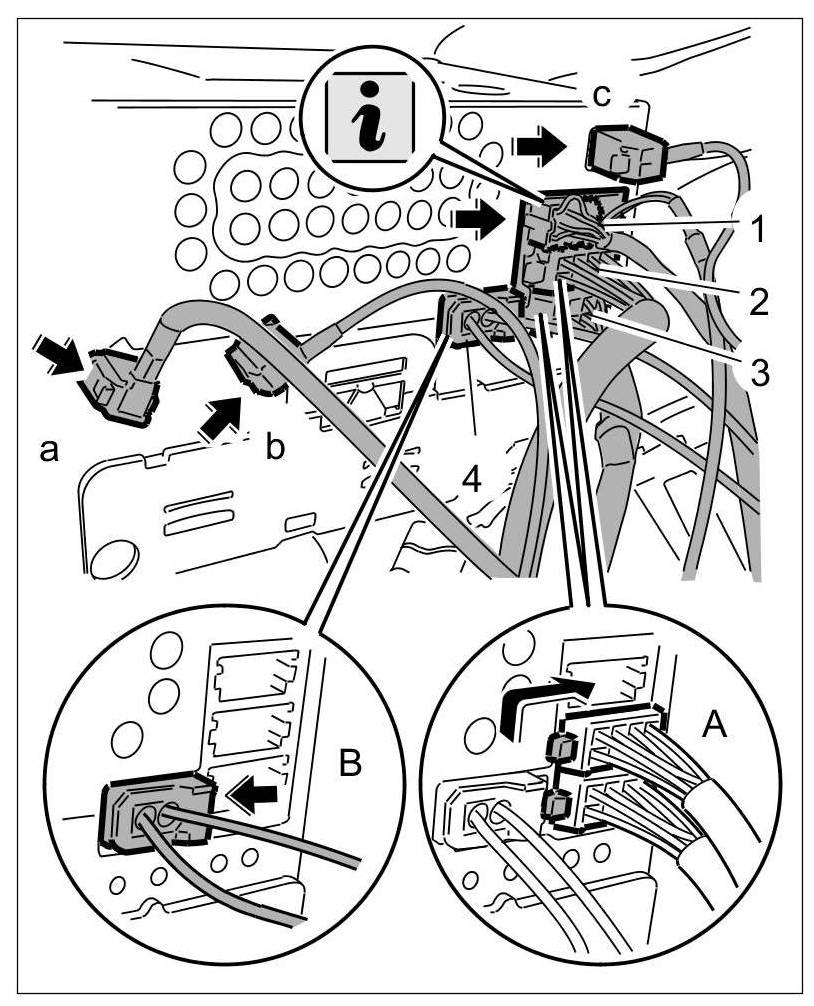 i
c
1
2
3
a
b
4
B
A