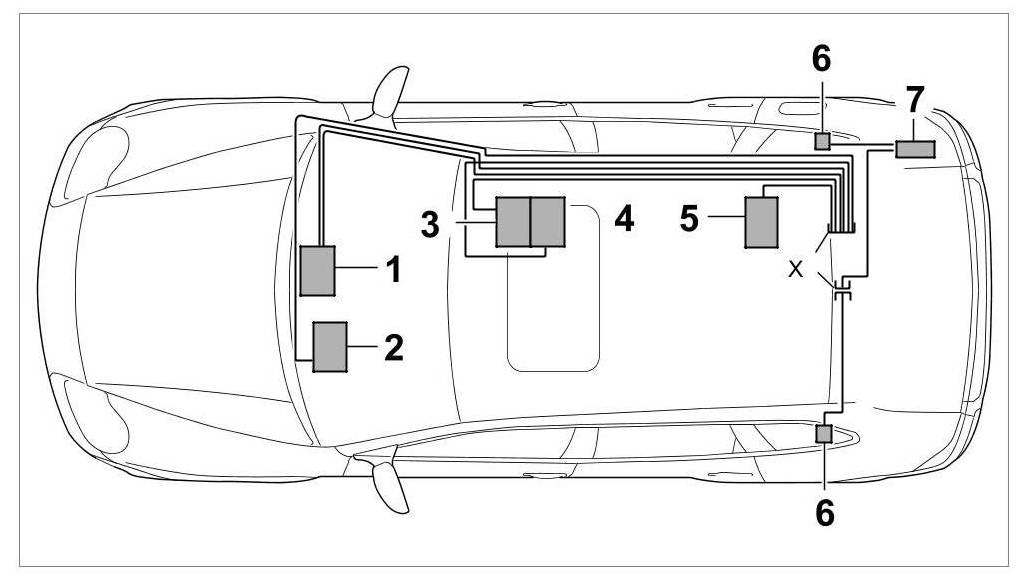 6
7
3
4
5
1
X
2
6