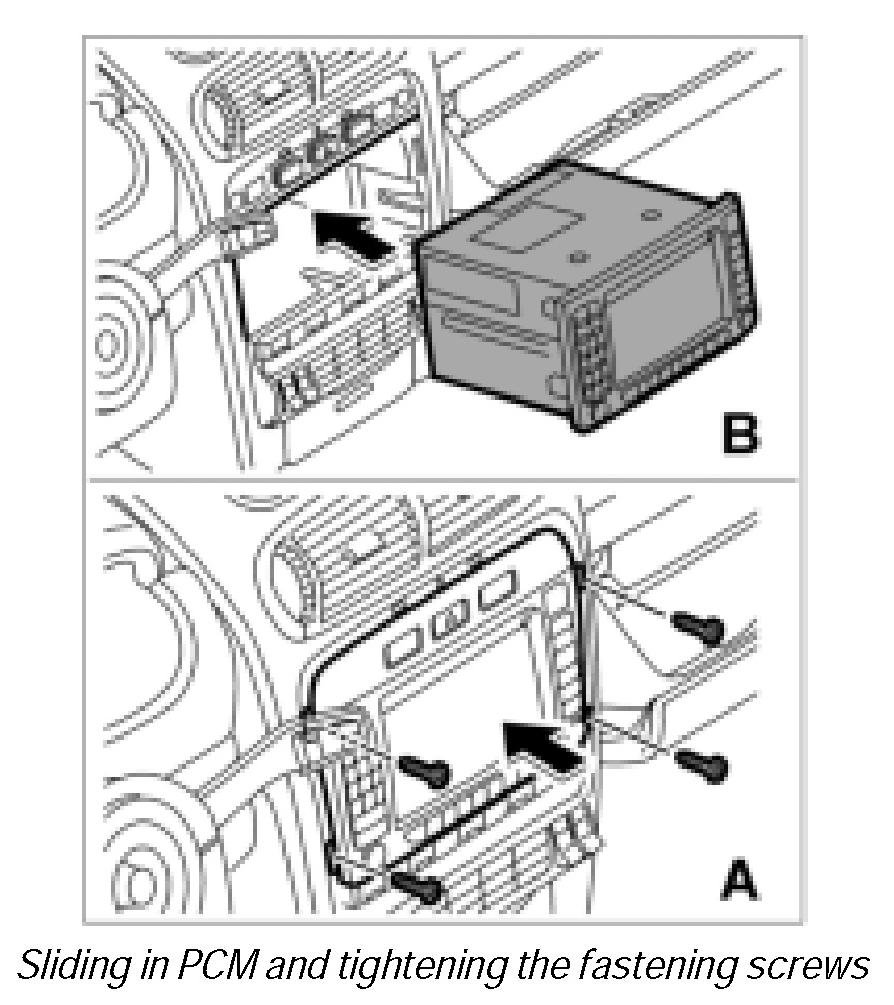 B

A

Sliding in PCM and tightening the fastening screws