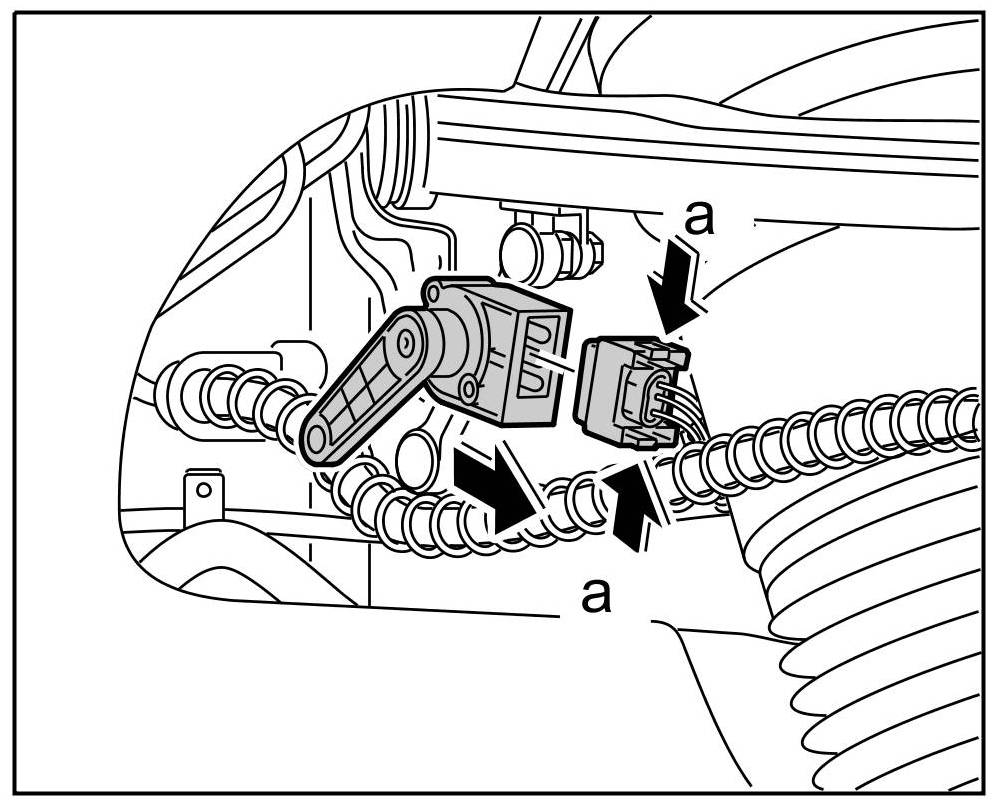 a
a