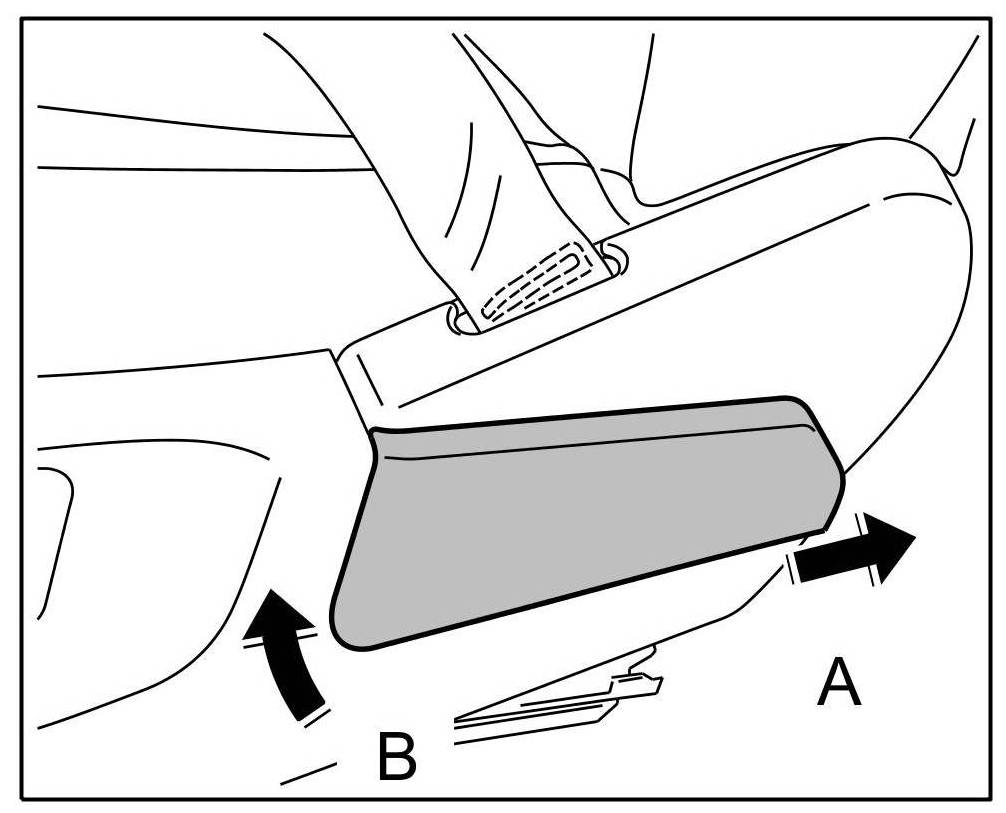 A

B