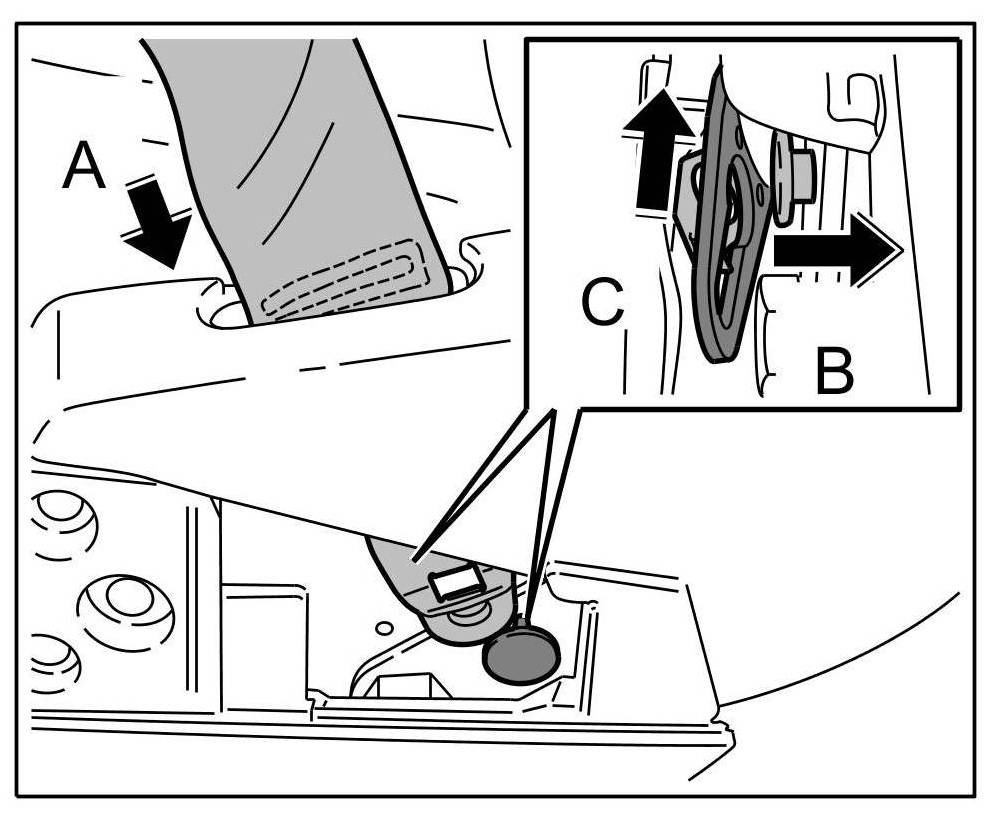 A

C

B