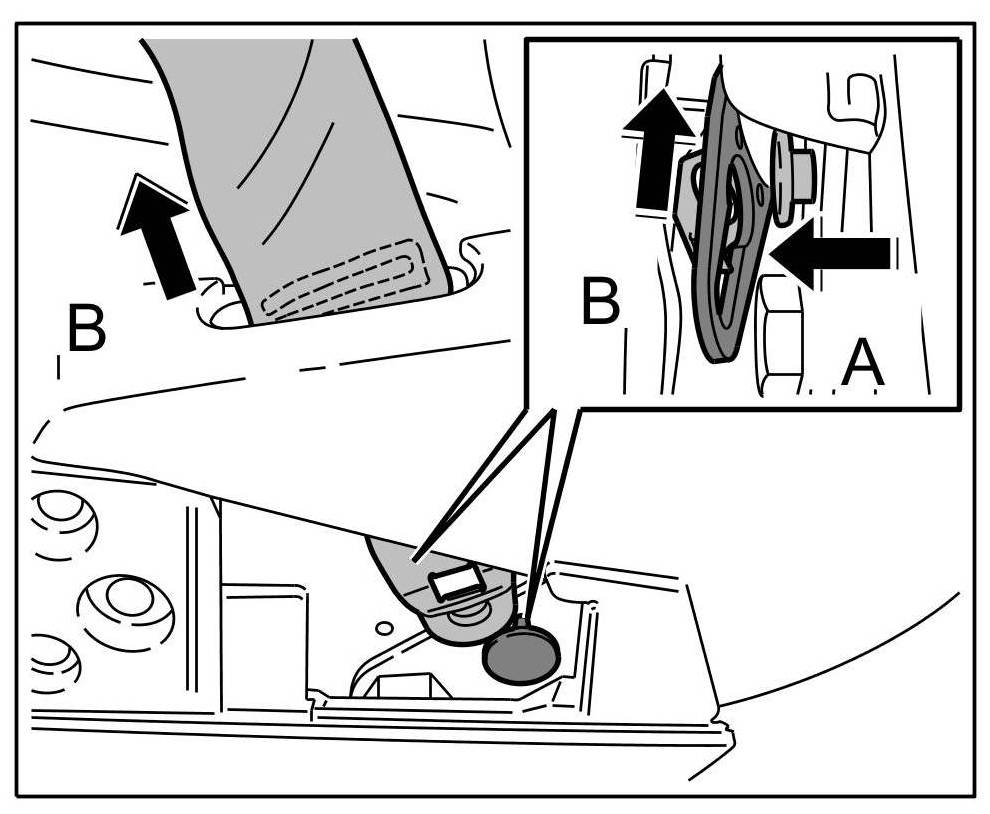 B

B

A