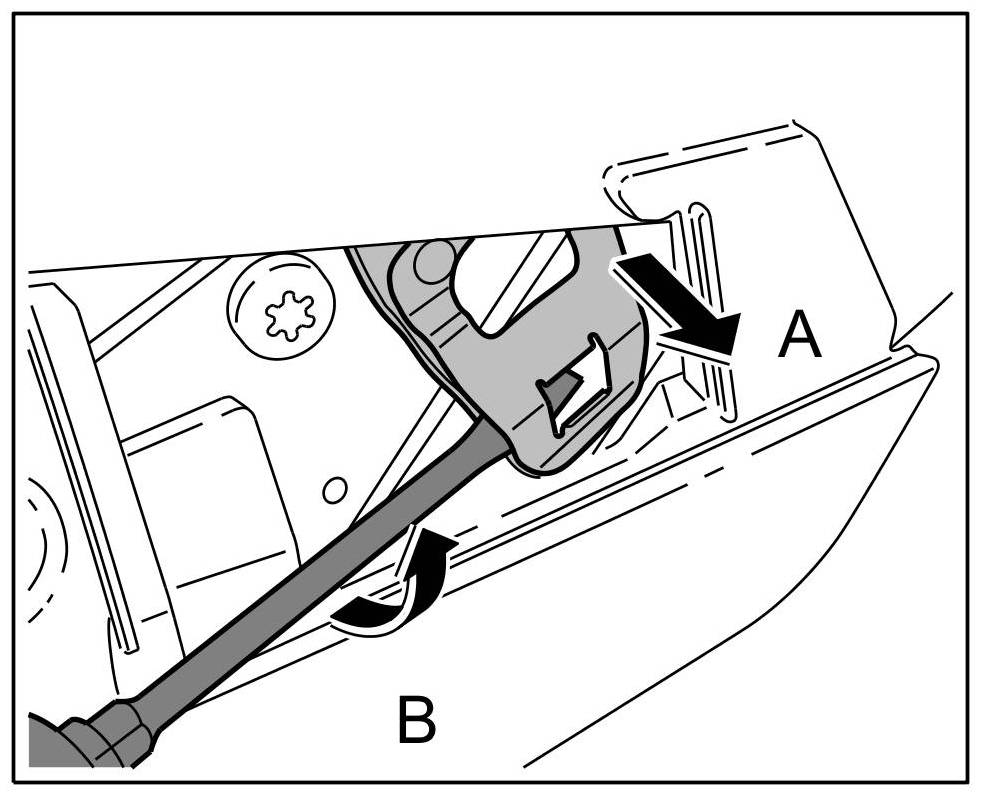 A

B