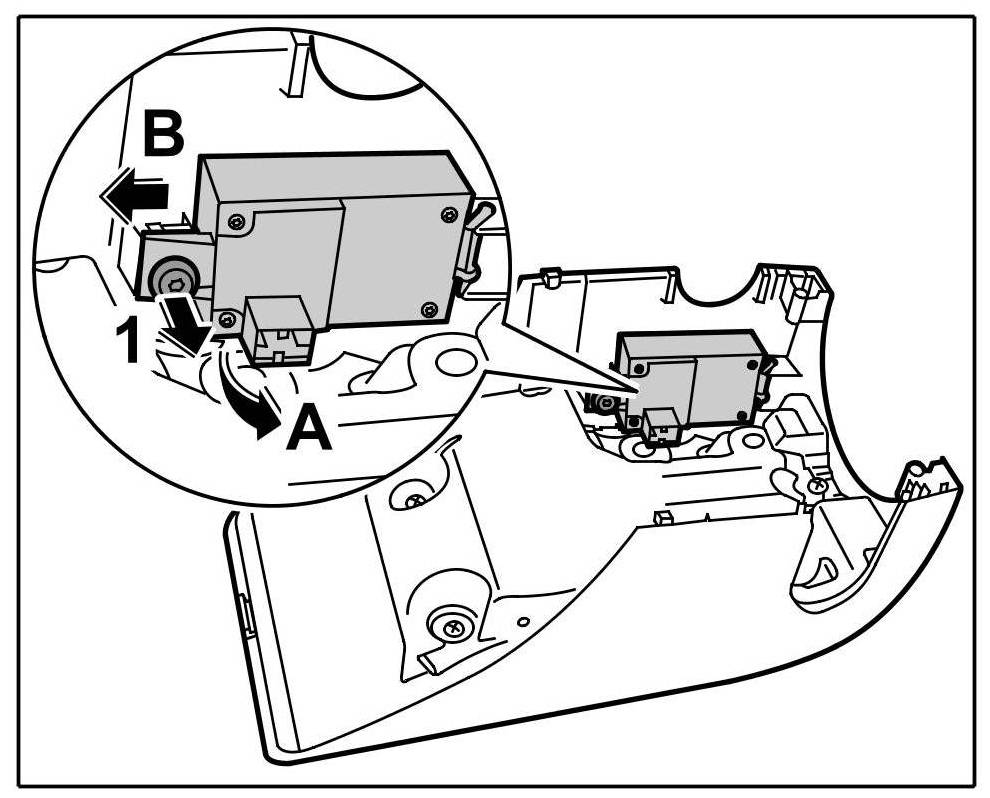 B
1
A