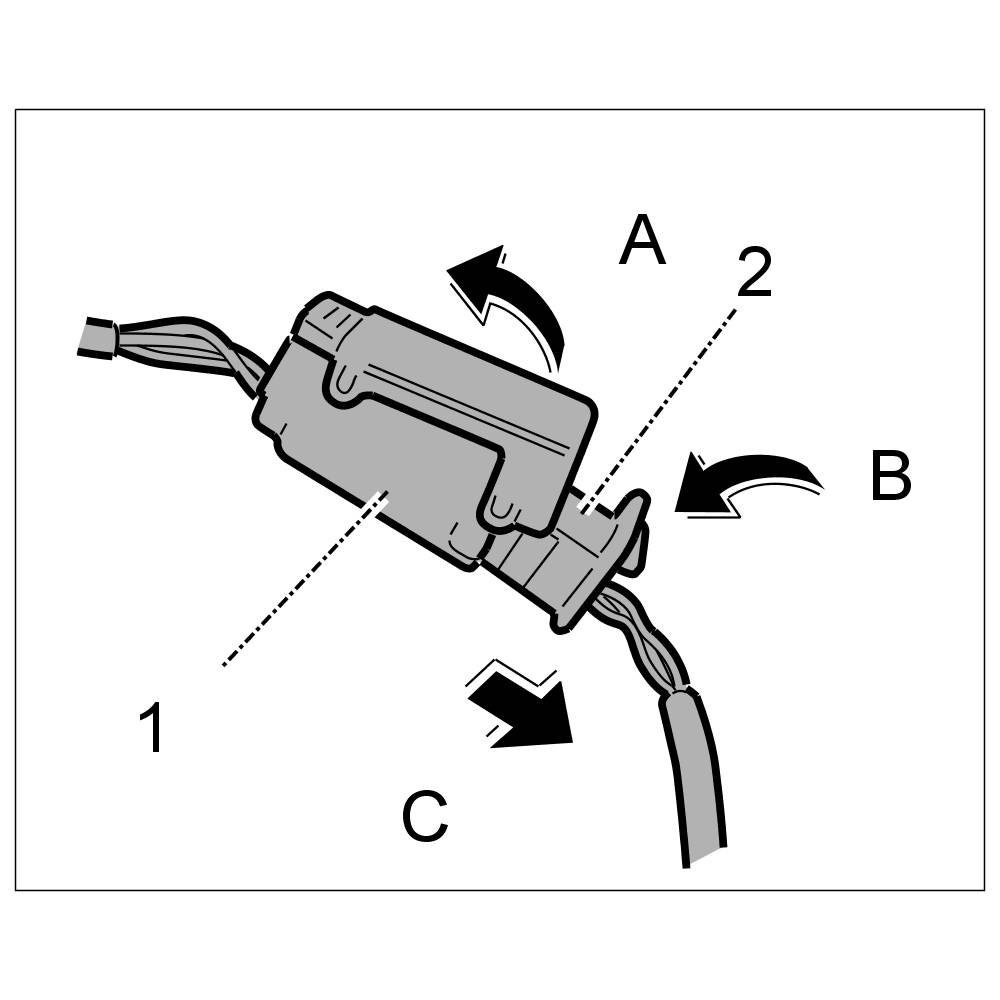 A
2
B
1
C