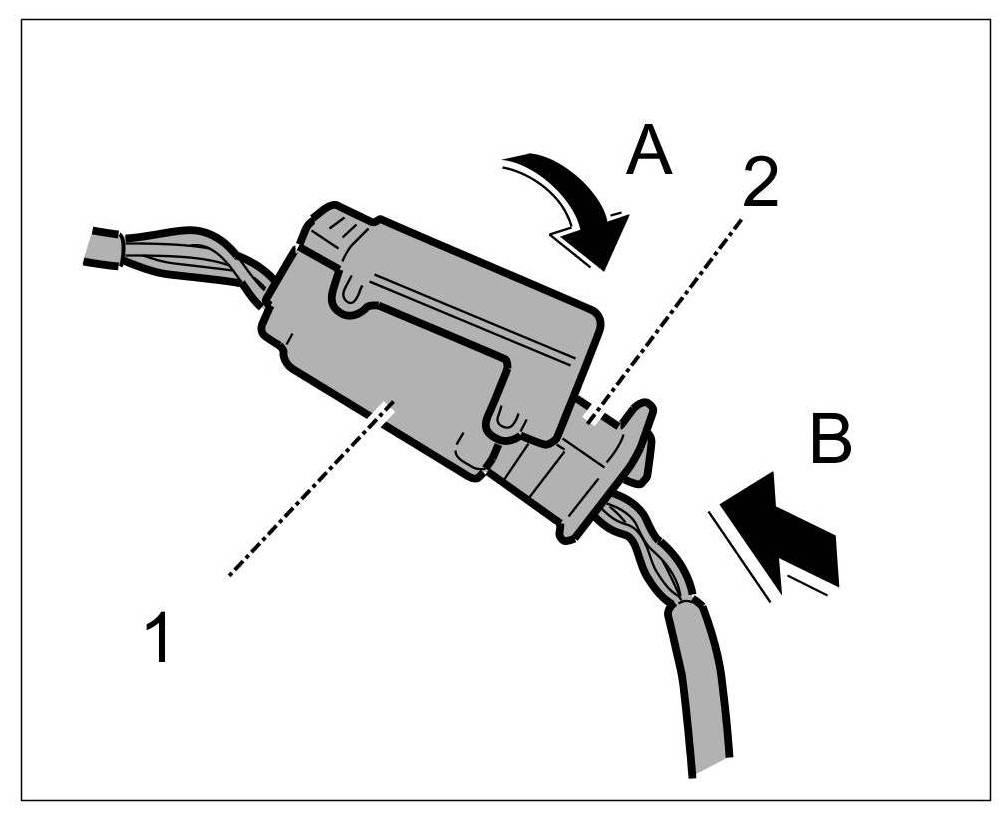 A
2
B
1