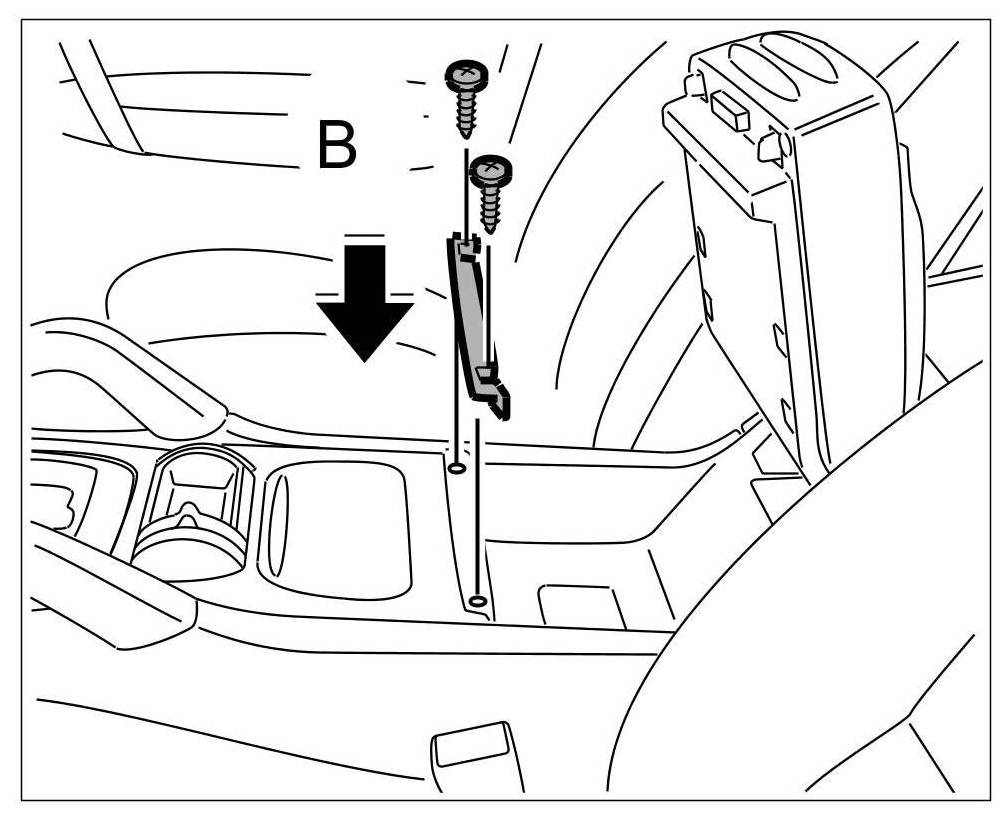 B