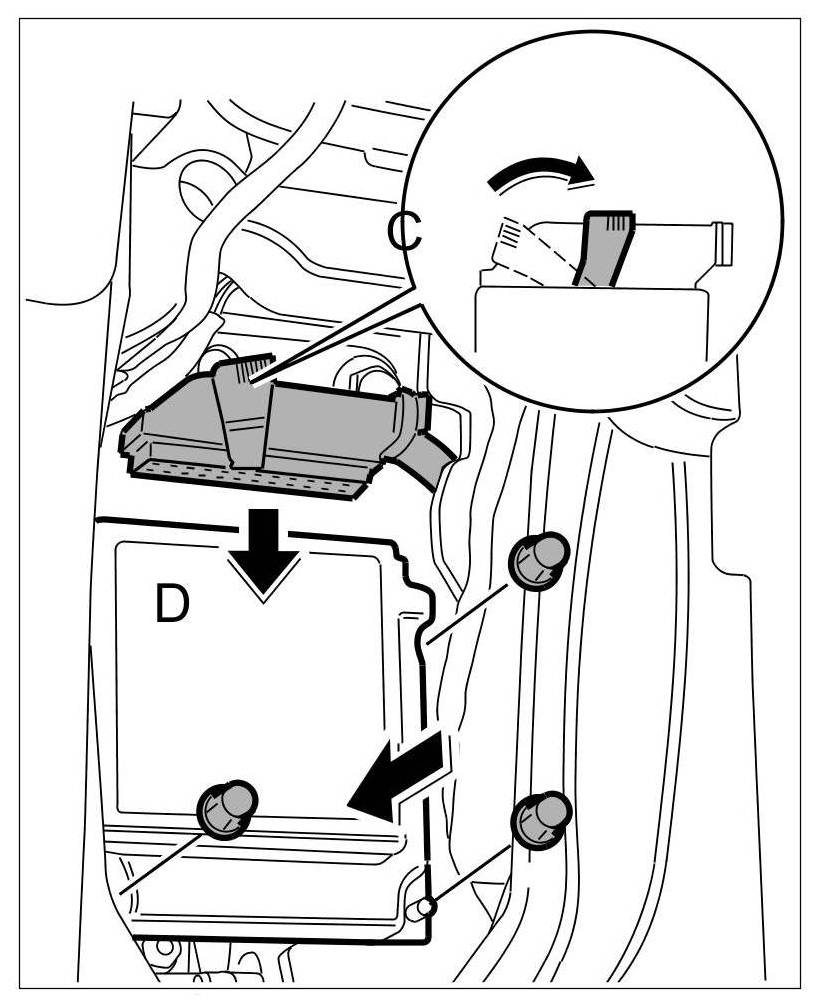 C

D