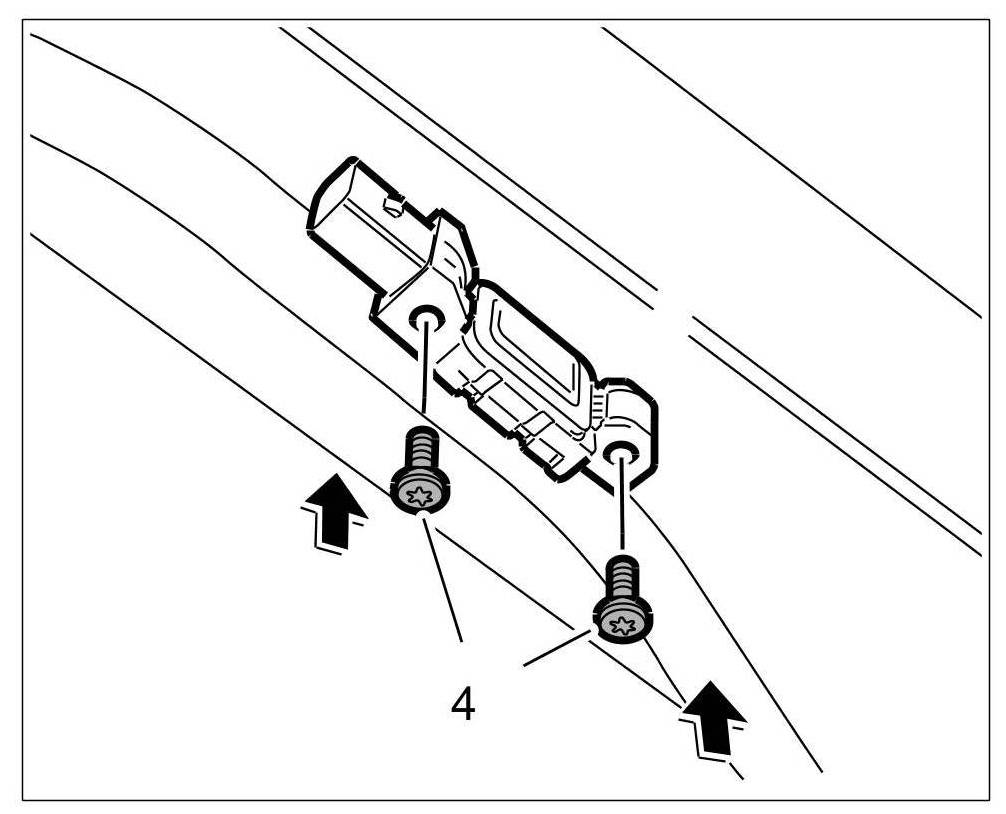 4