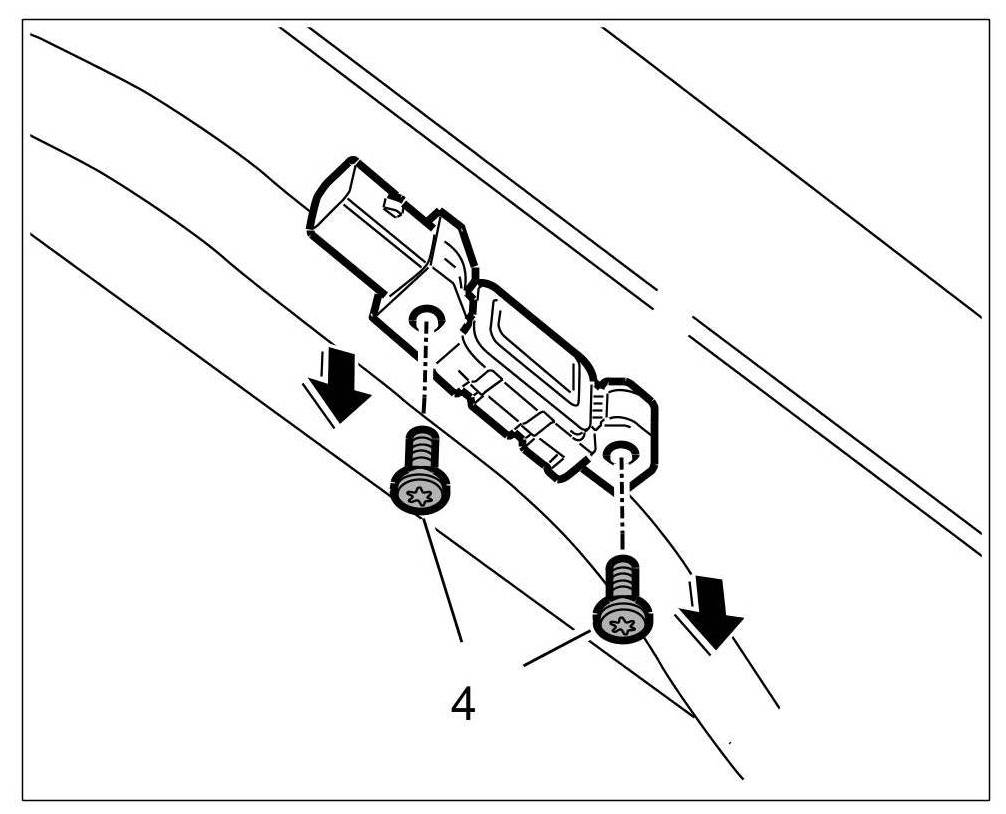 4