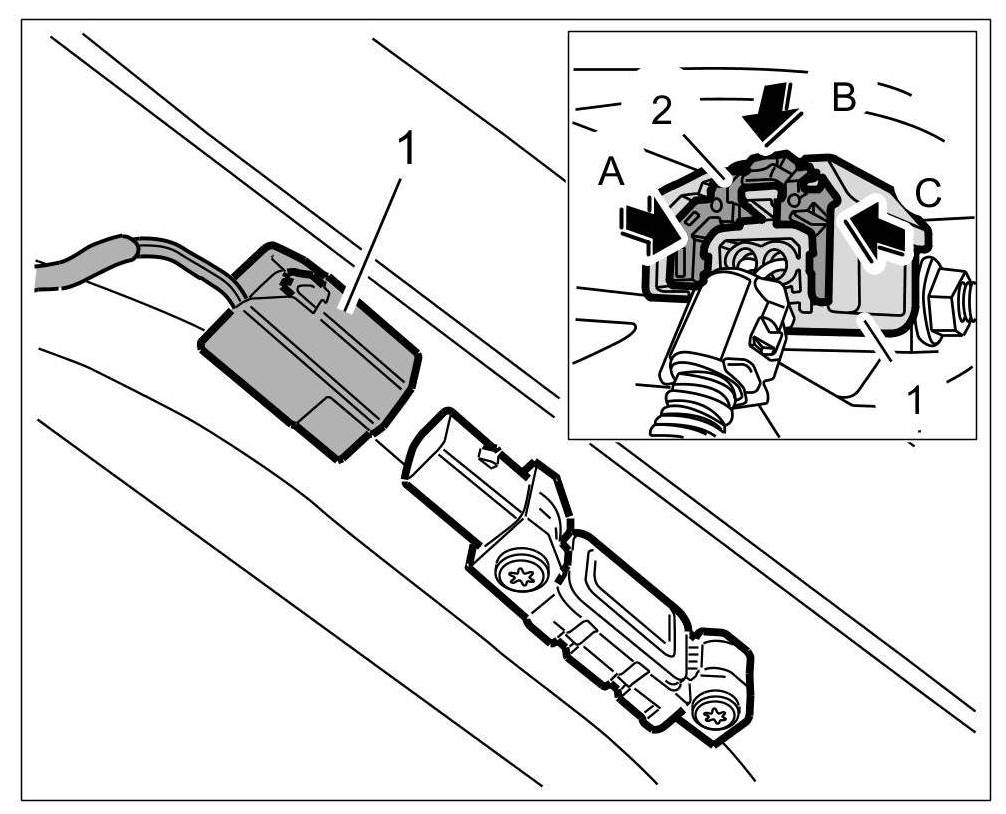 1

2
B
A
C
1