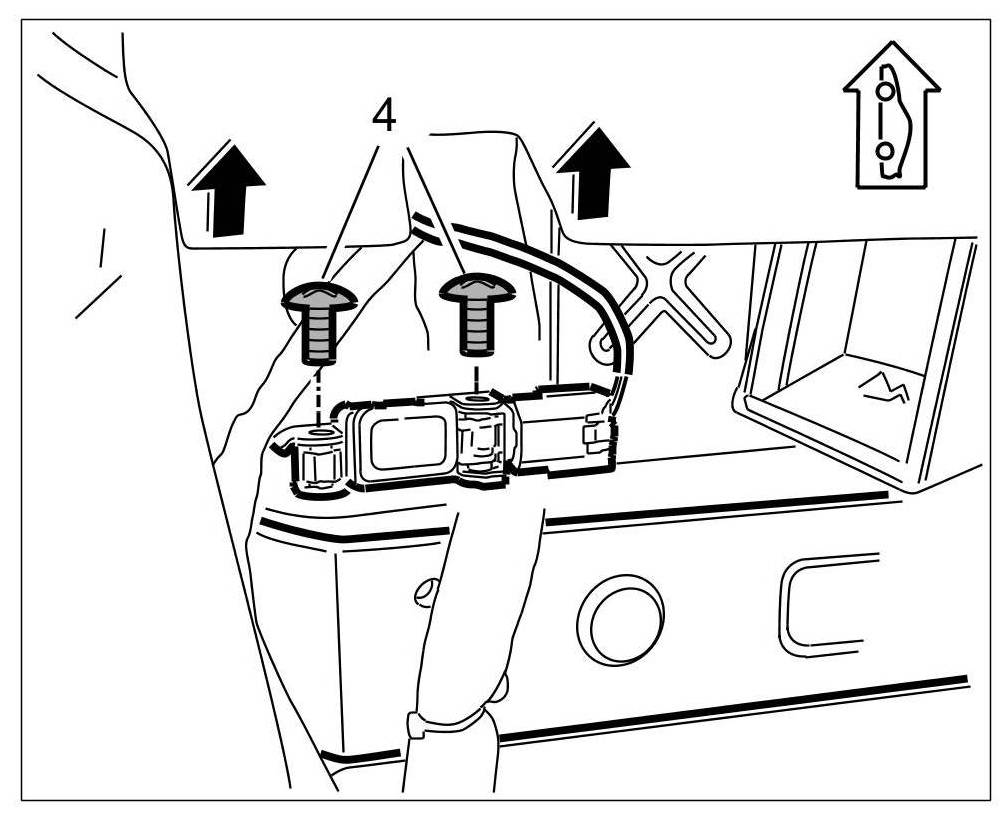 4