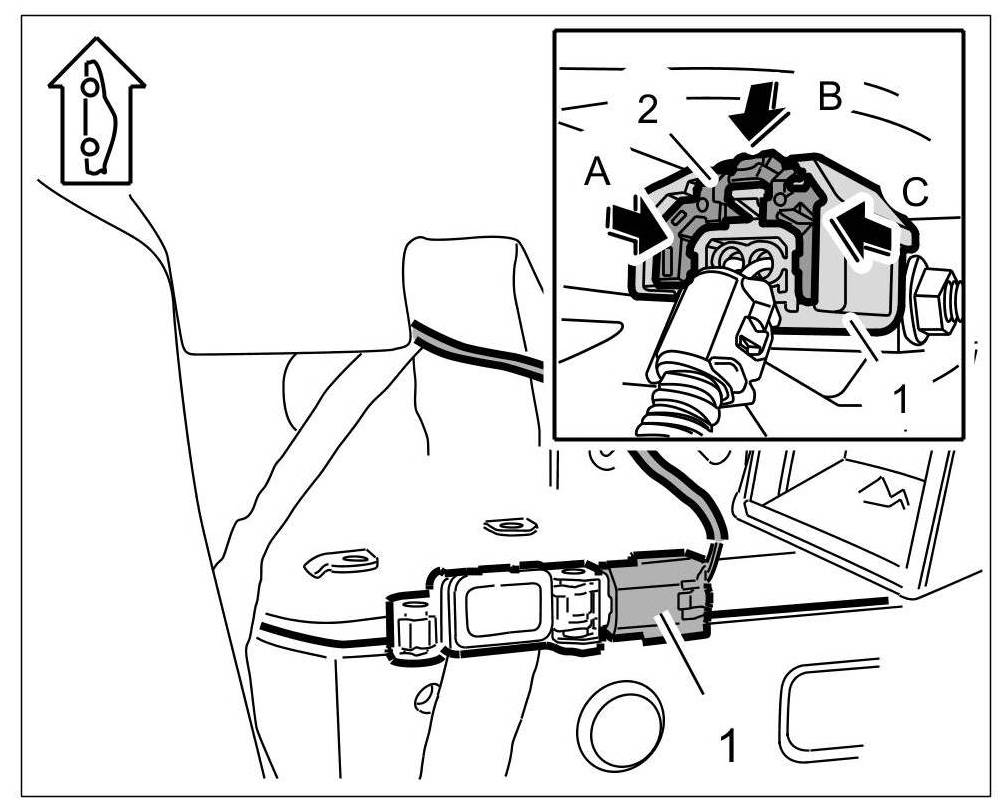 2
B
A
C
1
1