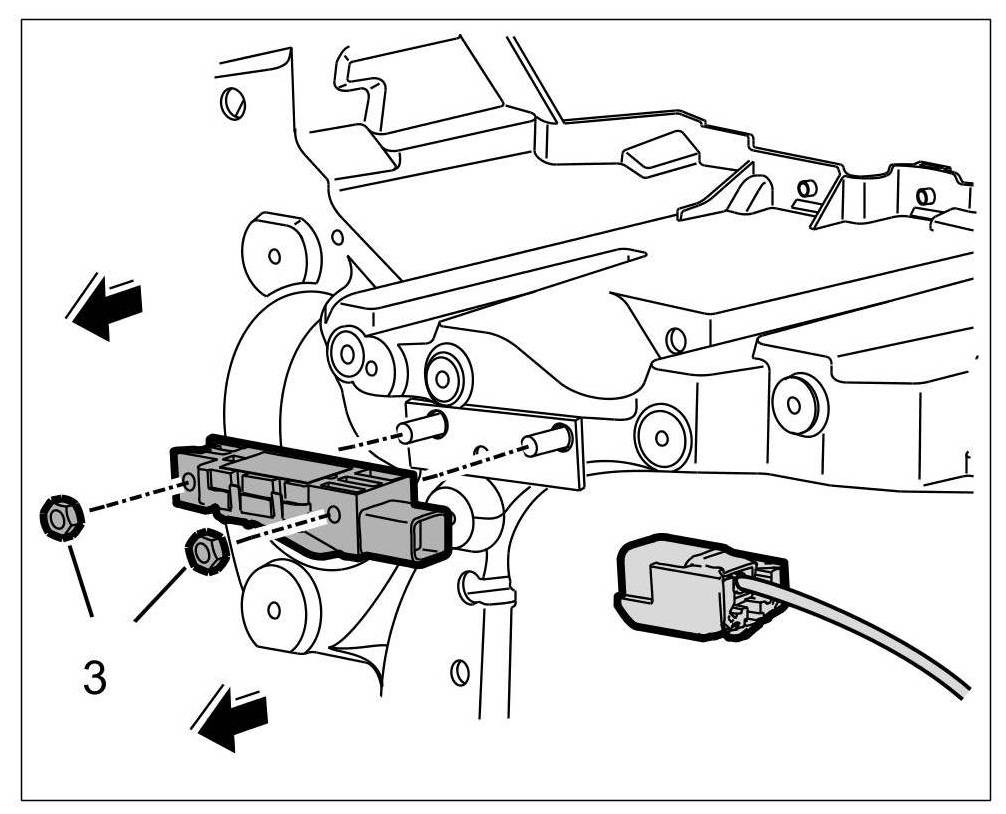 3