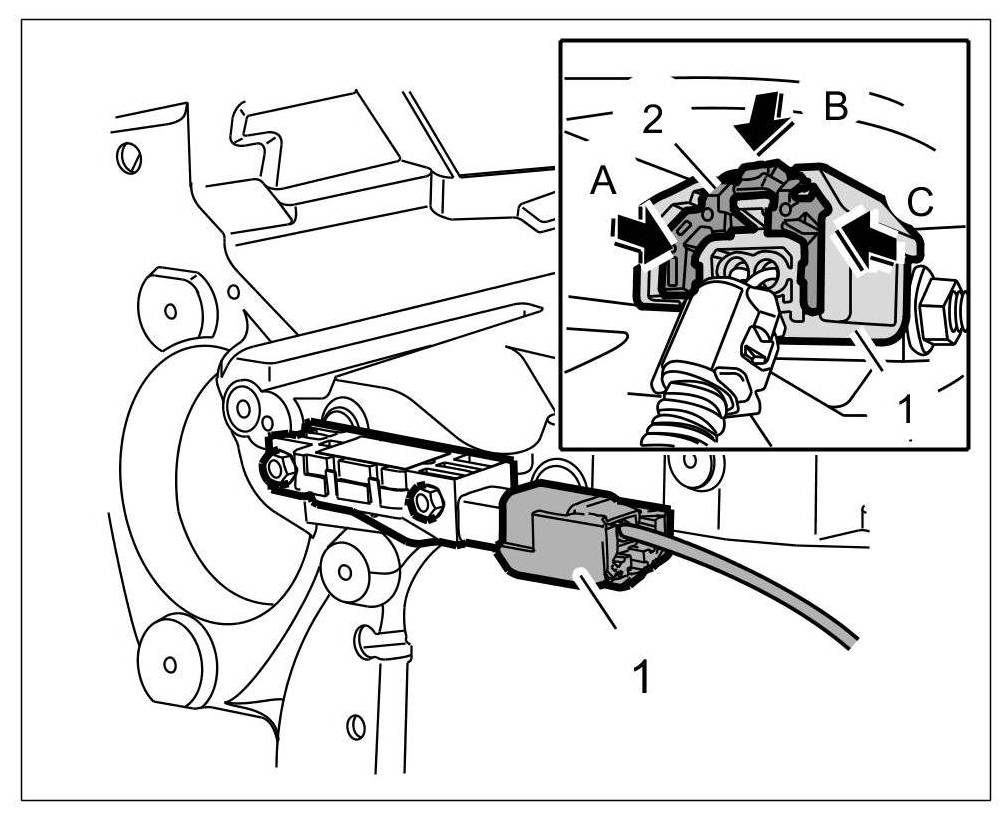 2
B
A
C
1
1