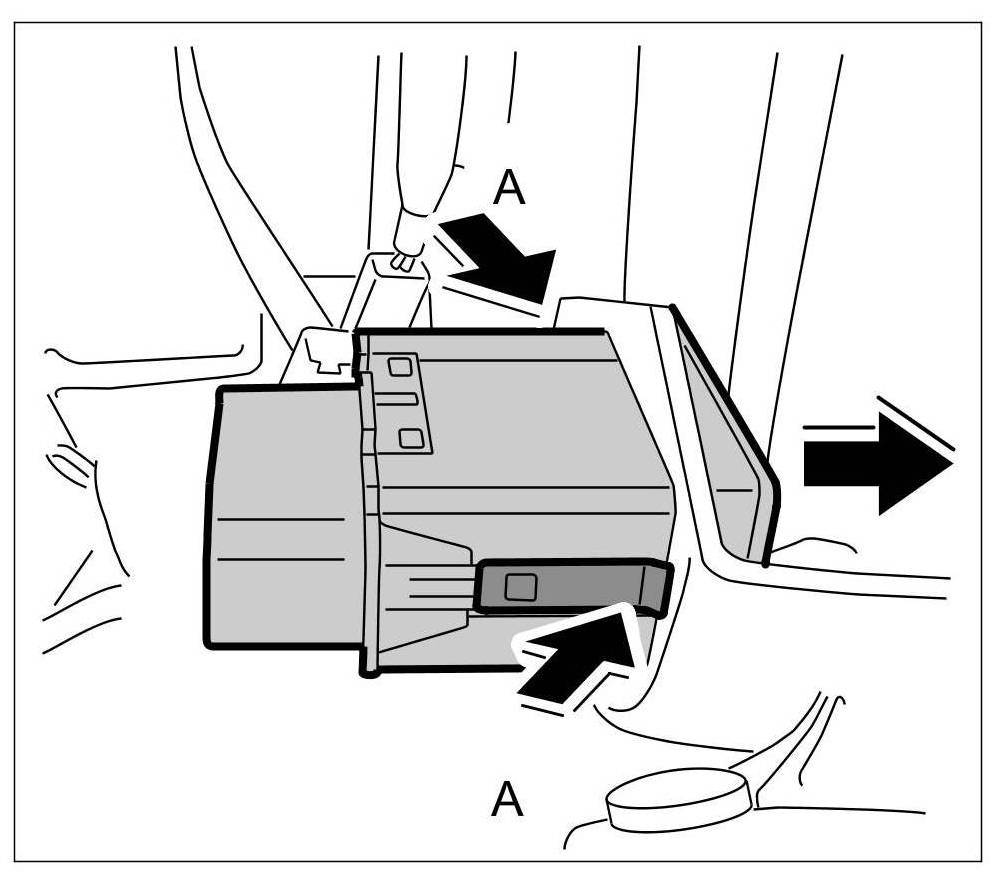 A

A