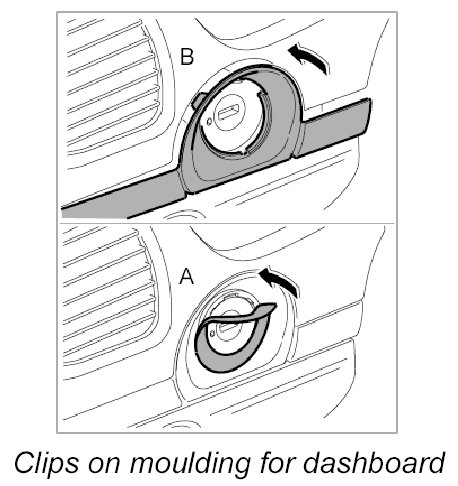 B

A

Clips on moulding for dashboard