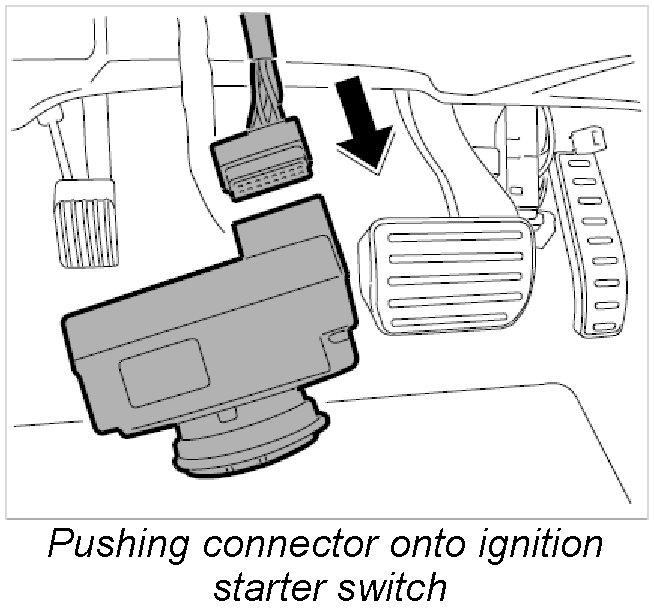 Pushing connector onto ignition starter switch