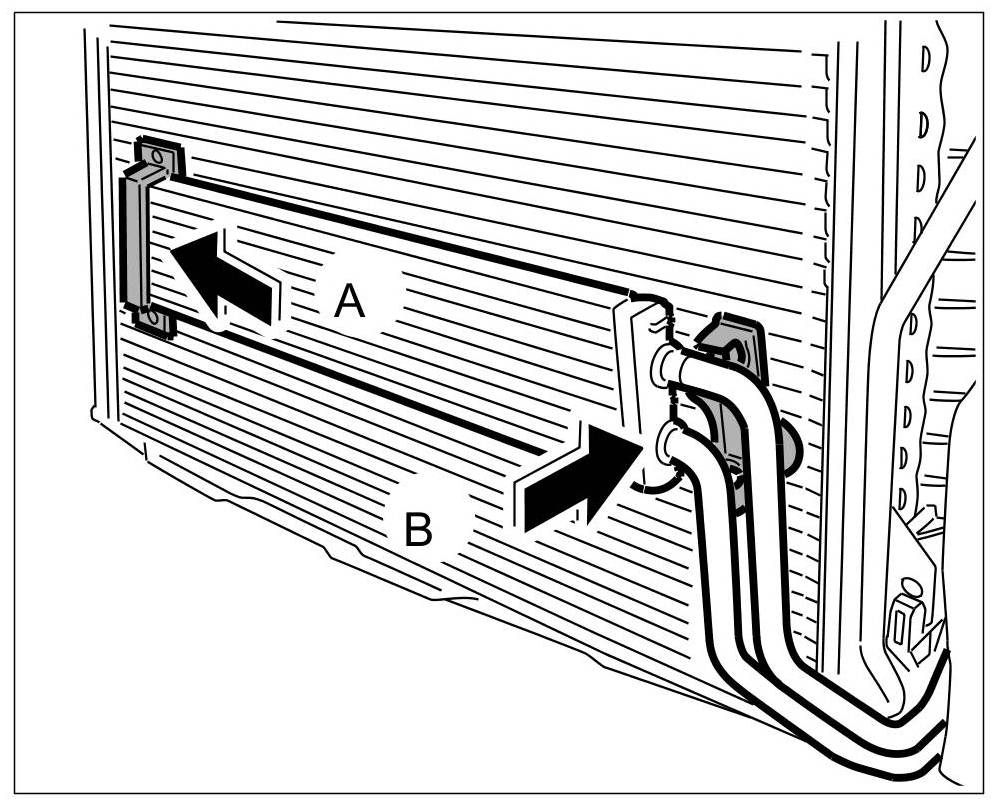 A

B