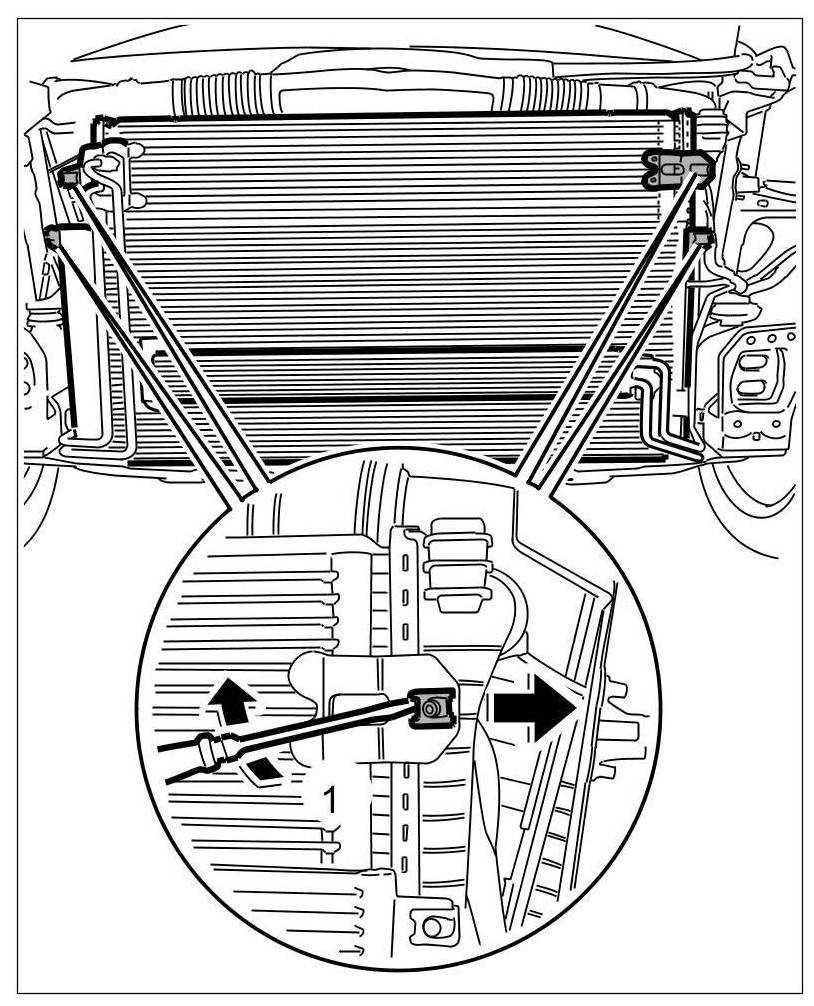 1