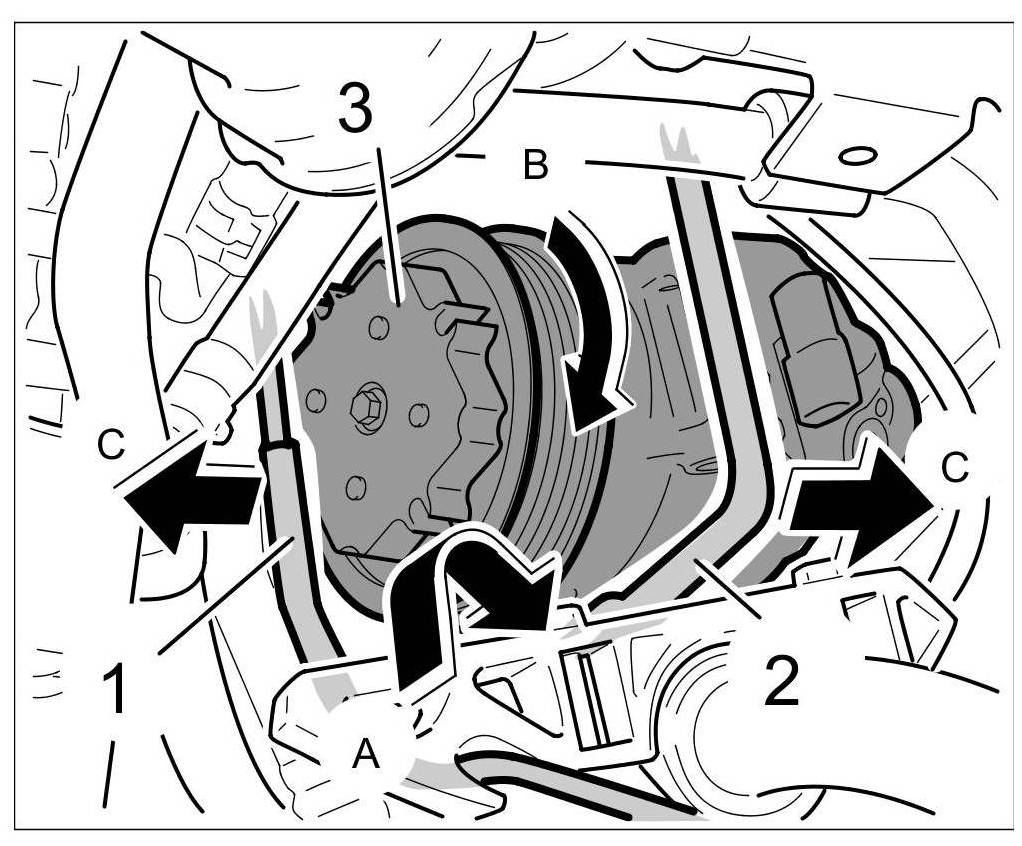 3
B
C
C
1
2
A