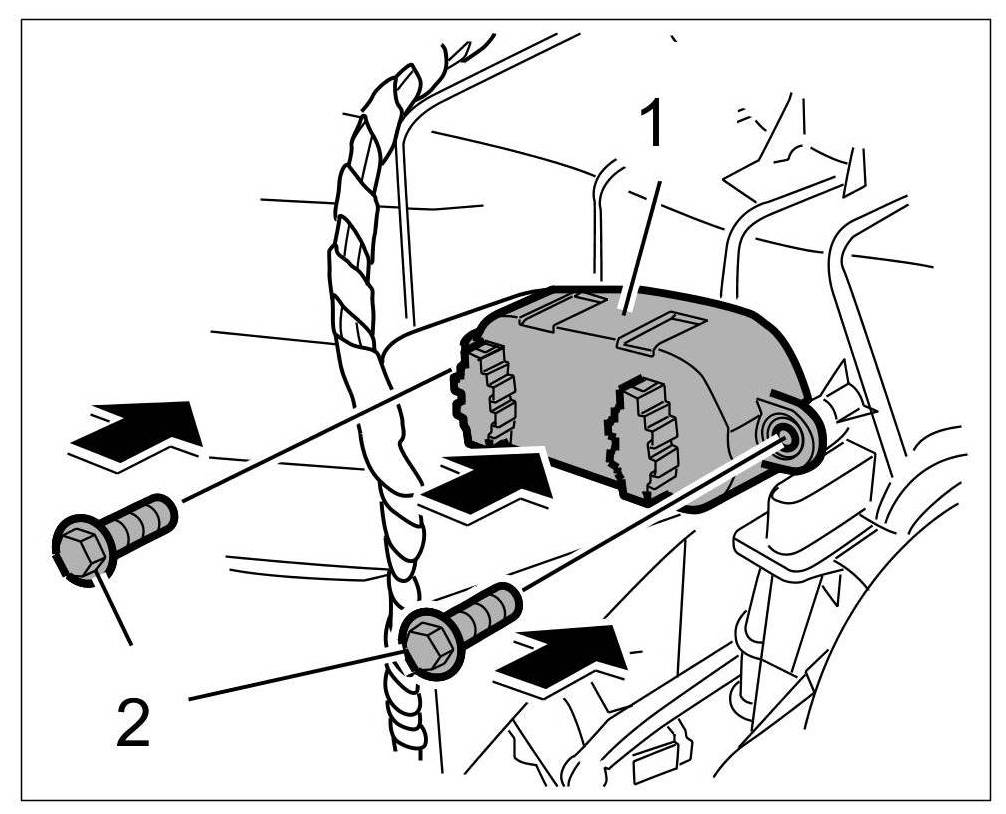 1
2