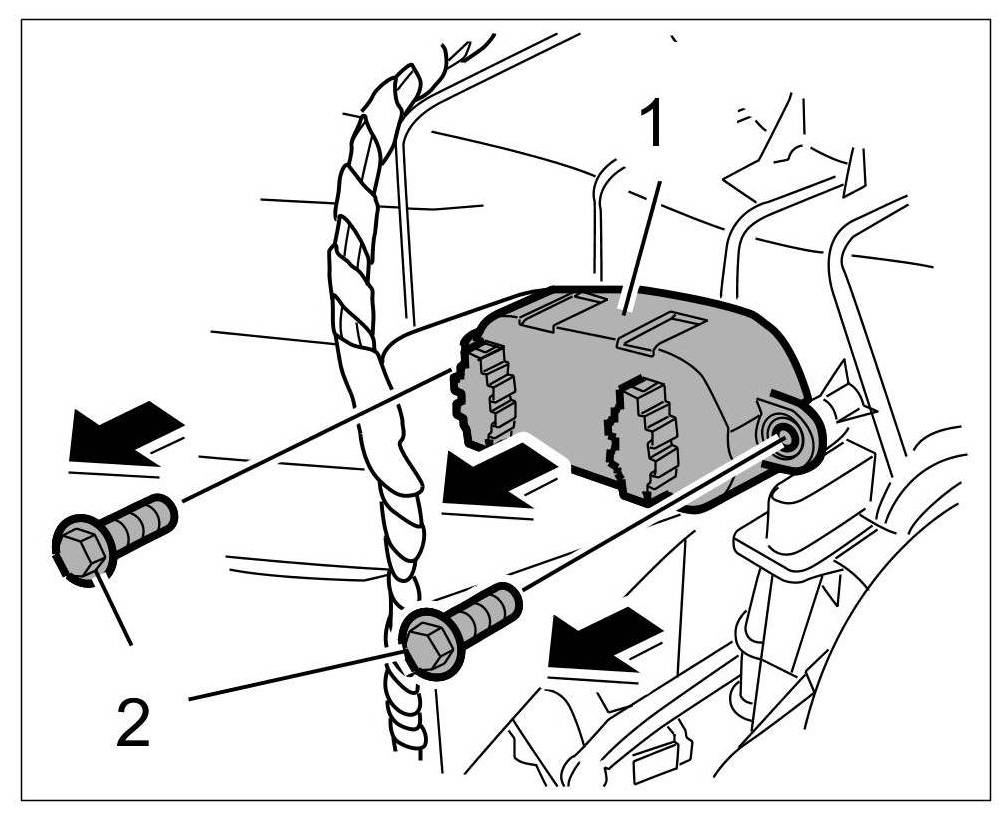 1

2