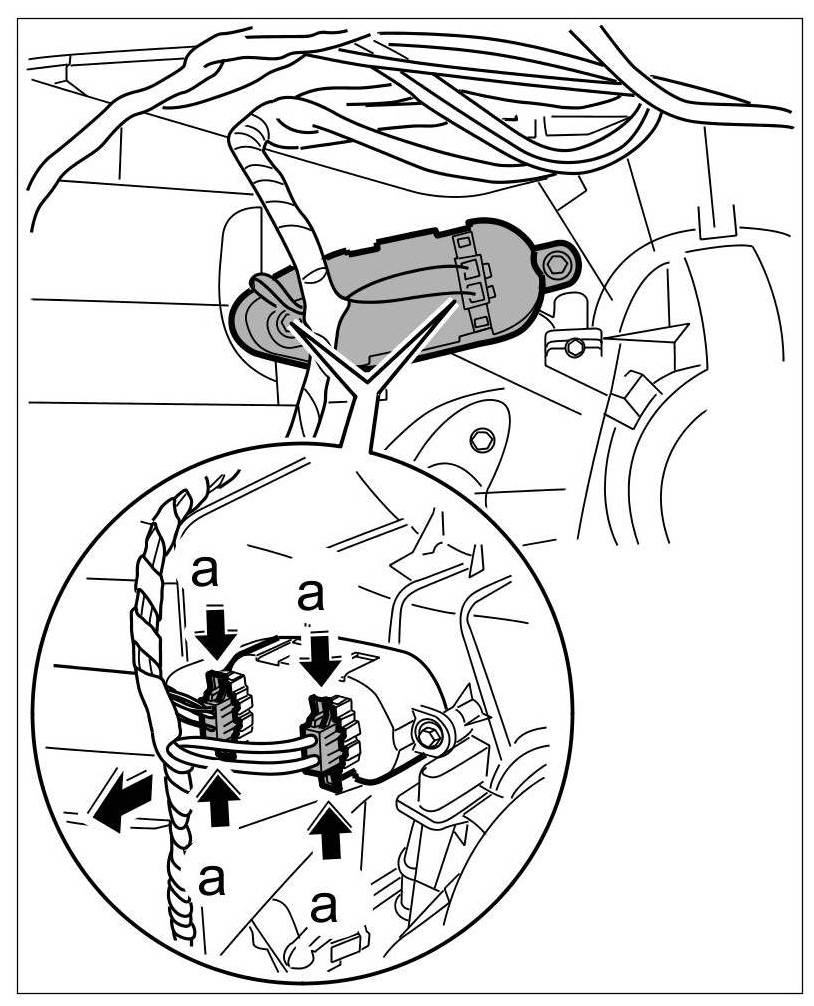 a
a
a
a