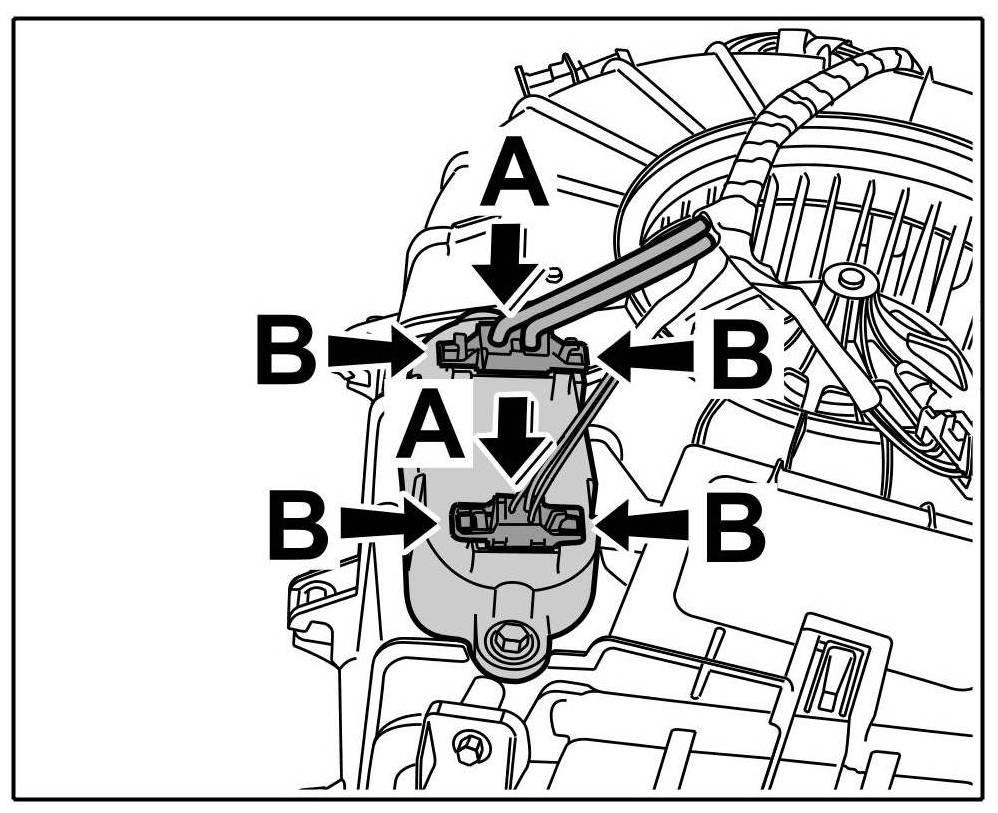 A
B
B
A
B
B