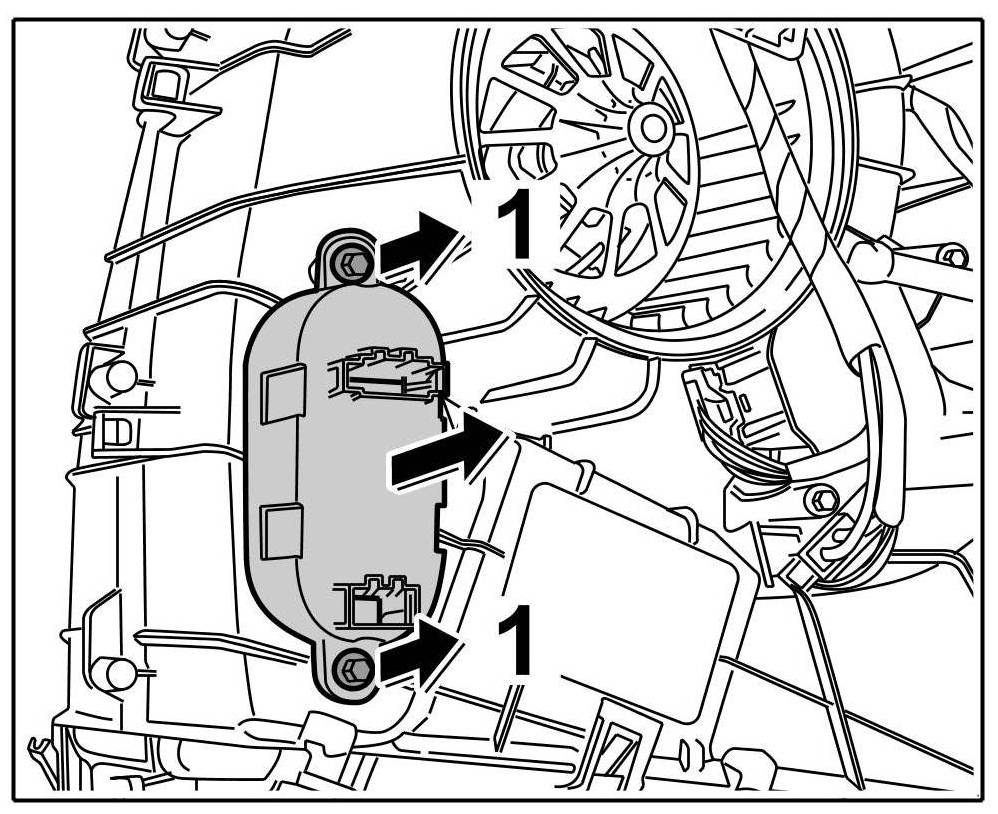 1

1