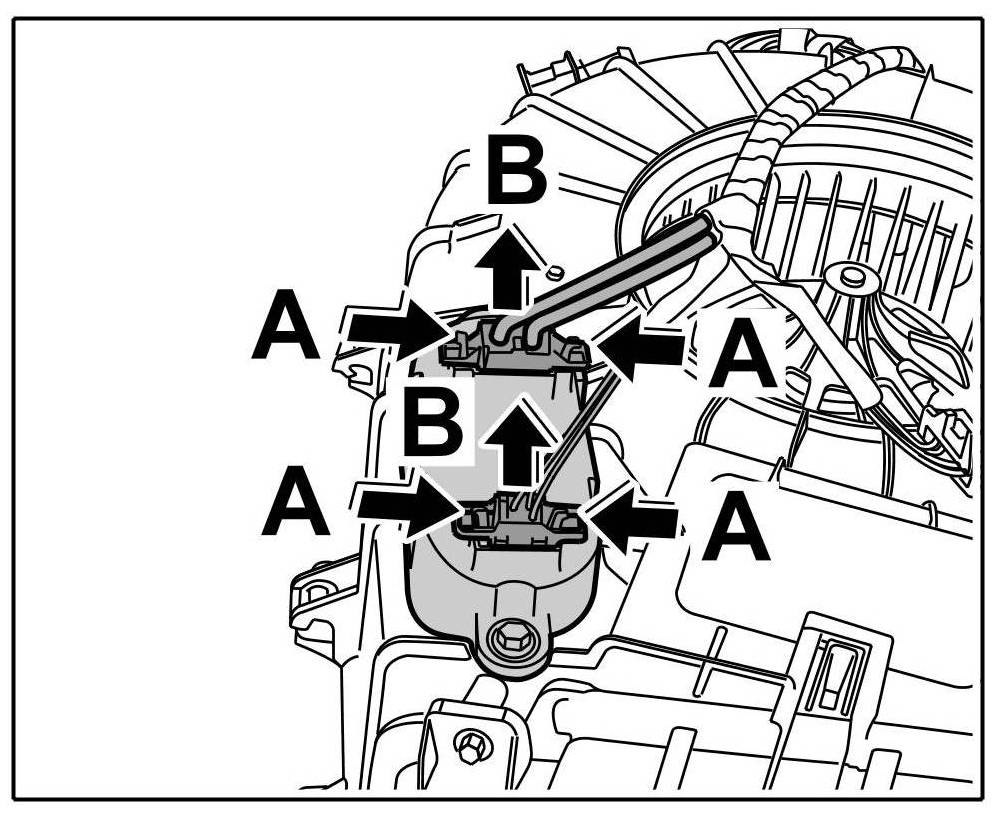 B
A
A
B
A
A