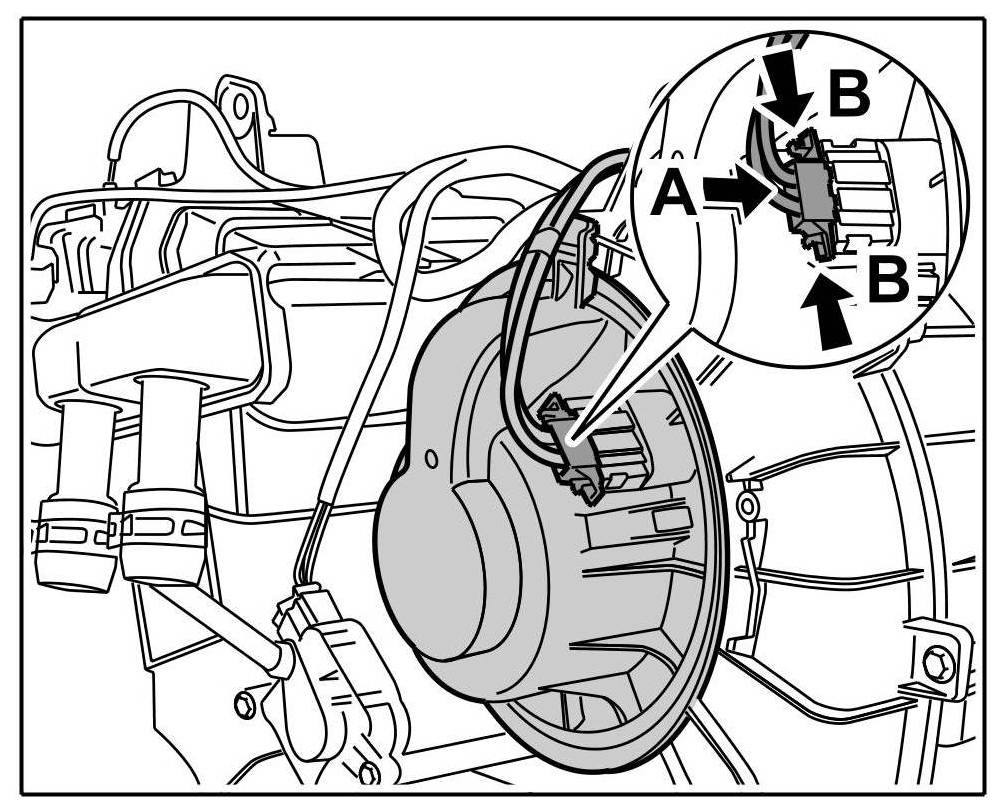 B
A
B