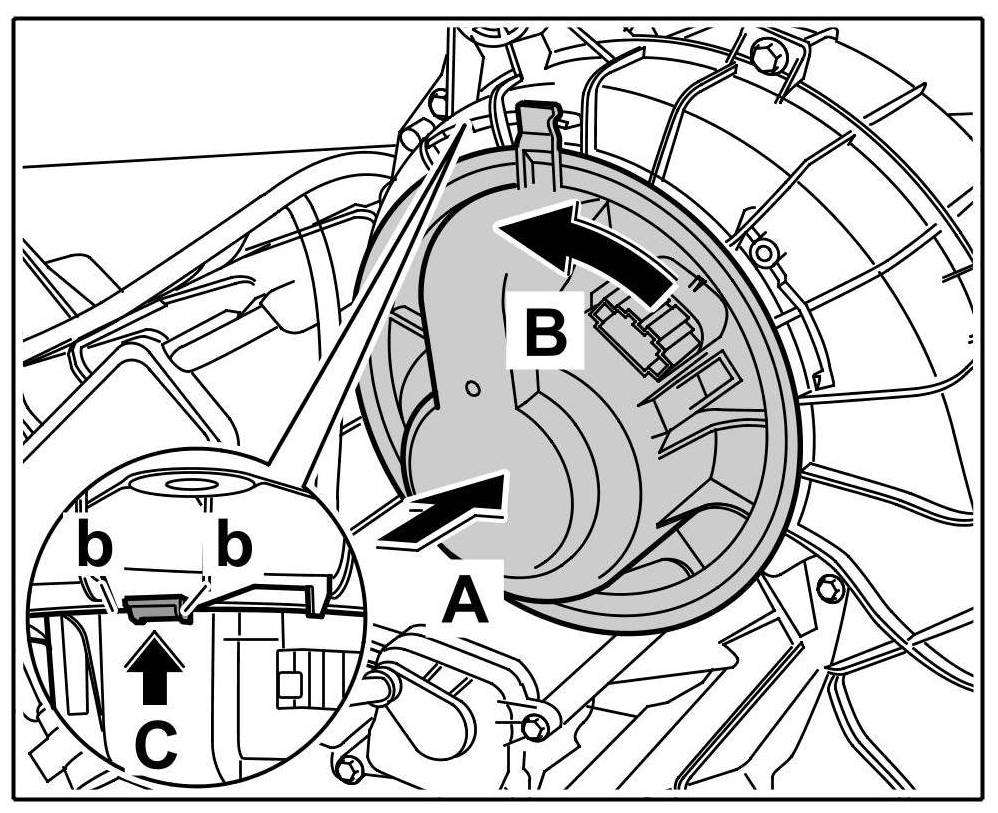 B
A
b
b
C