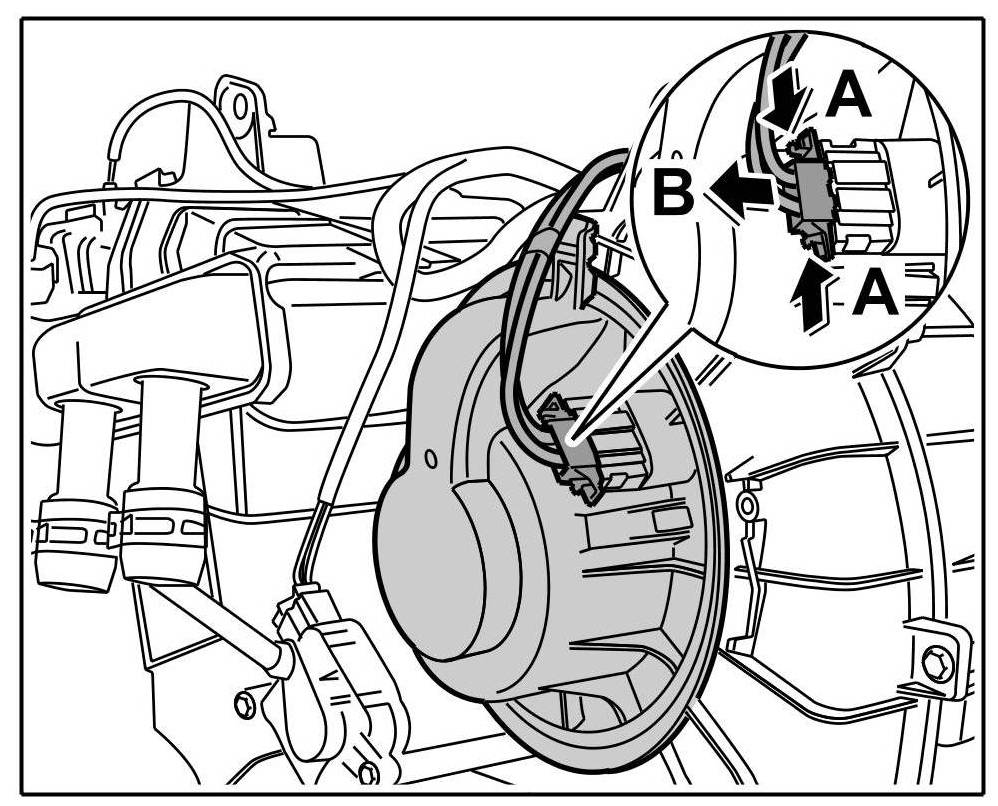 A
B
A