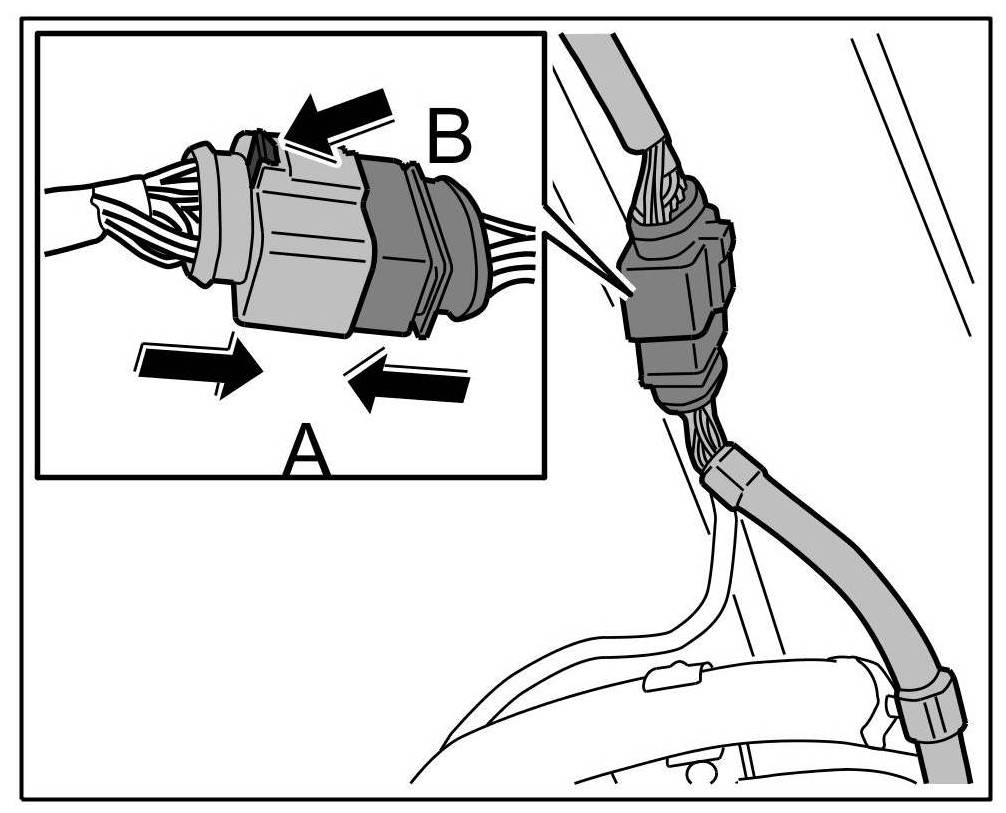 B

A