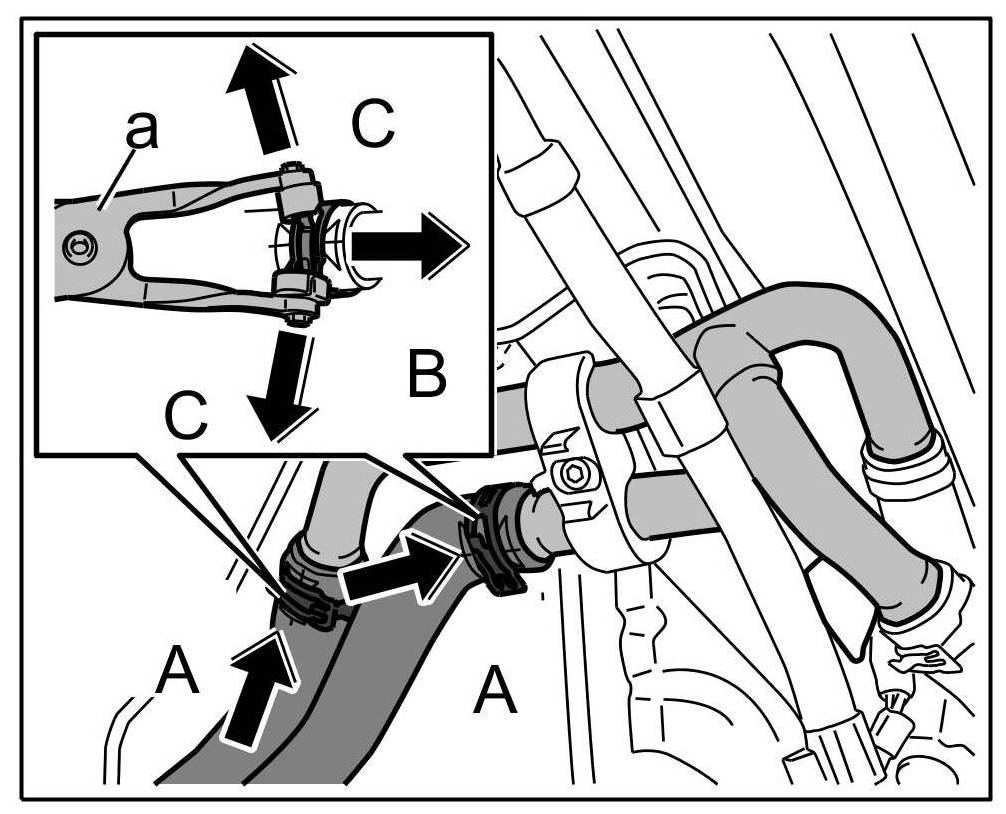 a
C
B
C
A
A